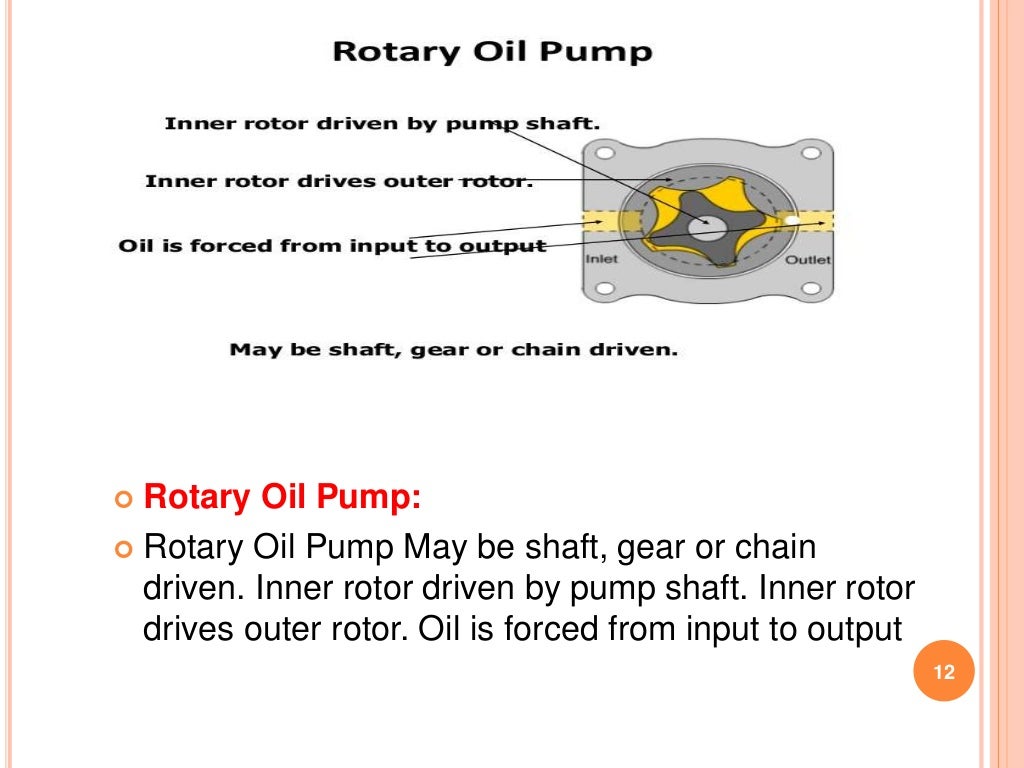 Rotary Oil Pump

Inner rotor driven by pump shaft.

Inner rotor drives outer rotor.

Oil is forced from input to output

Inlet

Outlet

May be shaft, gear or chain driven.

Rotary Oil Pump:

Rotary Oil Pump May be shaft, gear or chain driven. Inner rotor driven by pump shaft. Inner rotor drives outer rotor. Oil is forced from input to output

12