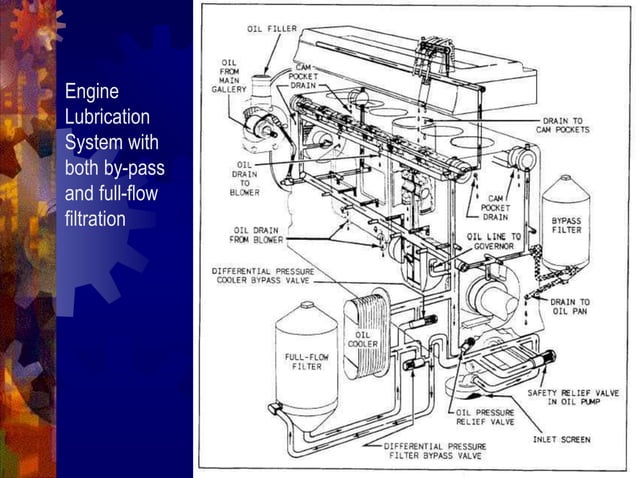 Engine Lubrication System with both by-pass and full-flow filtration

OIL FILLER

OIL FROM MAIN GALLERY

CAM POCKET DRAIN

DRAIN TO CAM POCKETS

OIL DRAIN TO BLOWER

CAM POCKET DRAIN

BYPASS FILTER

OIL DRAIN FROM BLOWER

OIL LINE TO GOVERNOR

DIFFERENTIAL PRESSURE COOLER BYPASS VALVE

DRAIN TO OIL PAN

OIL COOLER

FULL-FLOW FILTER

SAFETY RELIEF VALVE IN OIL PUMP

OIL PRESSURE RELIEF VALVE

INLET SCREEN

DIFFERENTIAL PRESSURE FILTER BYPASS VALVE