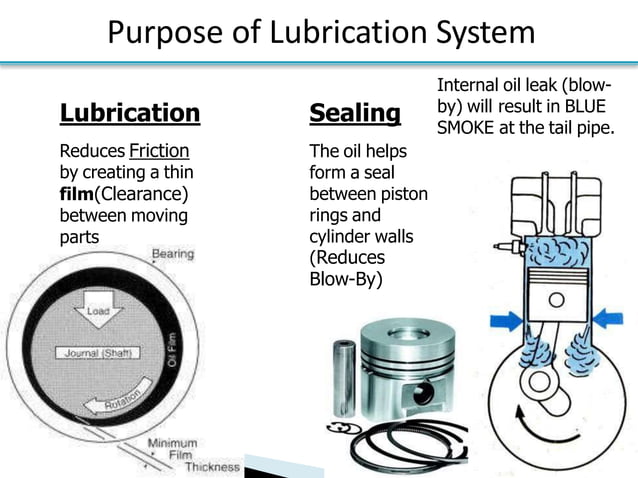 Purpose of Lubrication System

Lubrication

Reduces Friction by creating a thin film(Clearance) between moving parts

Bearing

Load

Journal (Shaft)

Oil Film

Rotation

Minimum Film Thickness

Sealing

The oil helps form a seal between piston rings and cylinder walls (Reduces Blow-By)

Internal oil leak (blow-by) will result in BLUE SMOKE at the tail pipe.