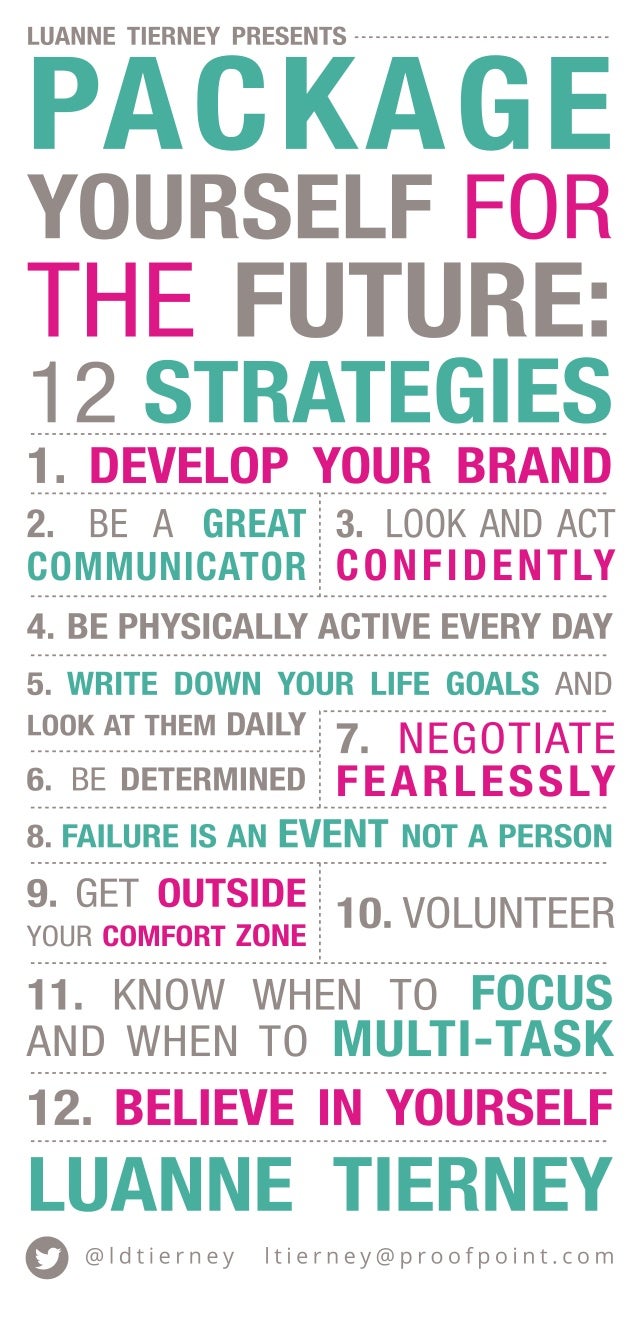 LUANNE TIERNEY PRESENTS

PACKAGE YOURSELF FOR THE FUTURE: 12 STRATEGIES

1. DEVELOP YOUR BRAND

2. BE A GREAT COMMUNICATOR

3. LOOK AND ACT CONFIDENTLY

4. BE PHYSICALLY ACTIVE EVERY DAY

5. WRITE DOWN YOUR LIFE GOALS AND LOOK AT THEM DAILY

6. BE DETERMINED

7. NEGOTIATE FEARLESSLY

8. FAILURE IS AN EVENT NOT A PERSON

9. GET OUTSIDE YOUR COMFORT ZONE

10. VOLUNTEER

11. KNOW WHEN TO FOCUS AND WHEN TO MULTI-TASK

12. BELIEVE IN YOURSELF

LUANNE TIERNEY

@ldtierney ltierney@proofpoint.com