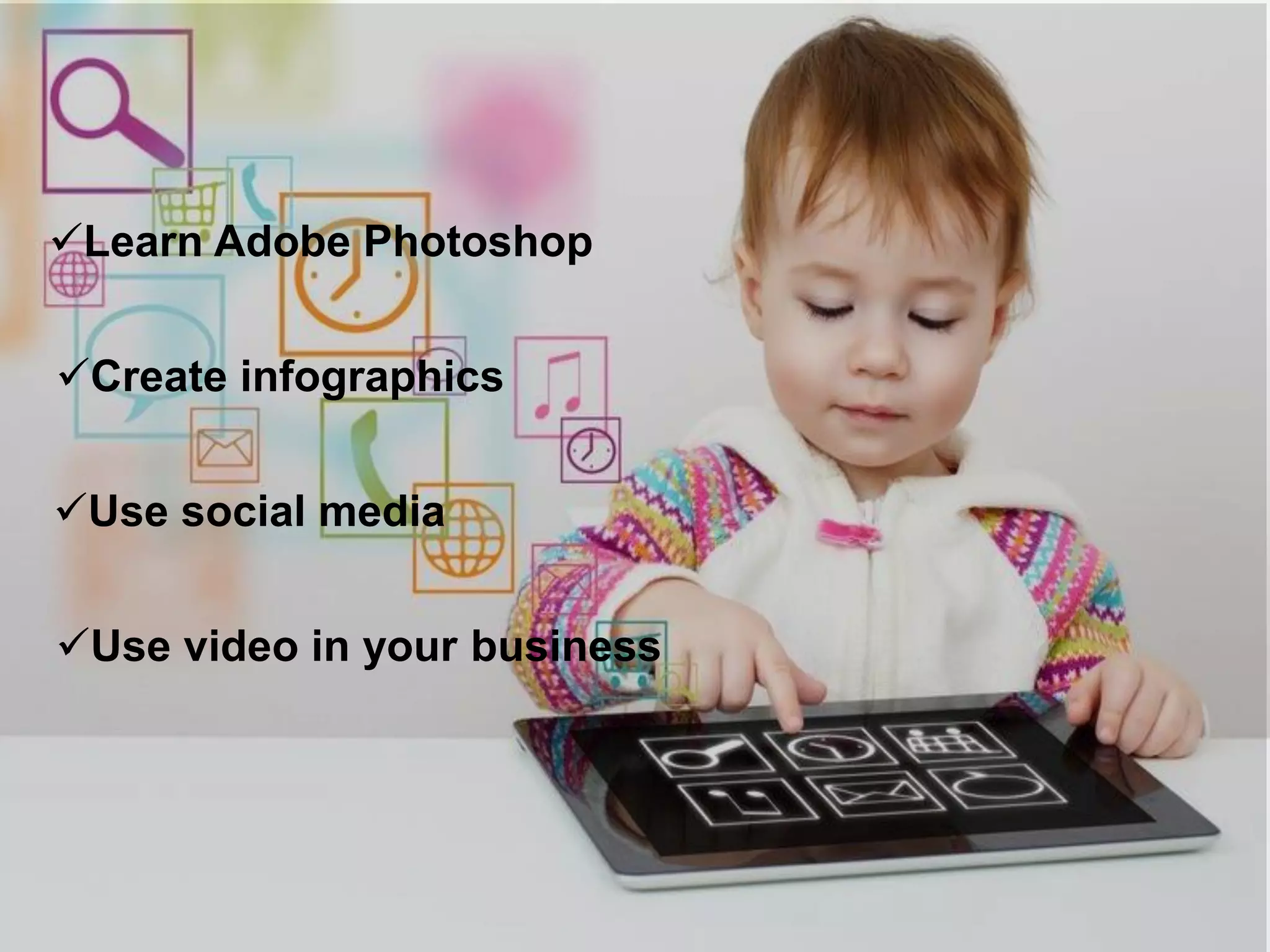 ✓Learn Adobe Photoshop

✓Create infographics

✓Use social media

✓Use video in your business