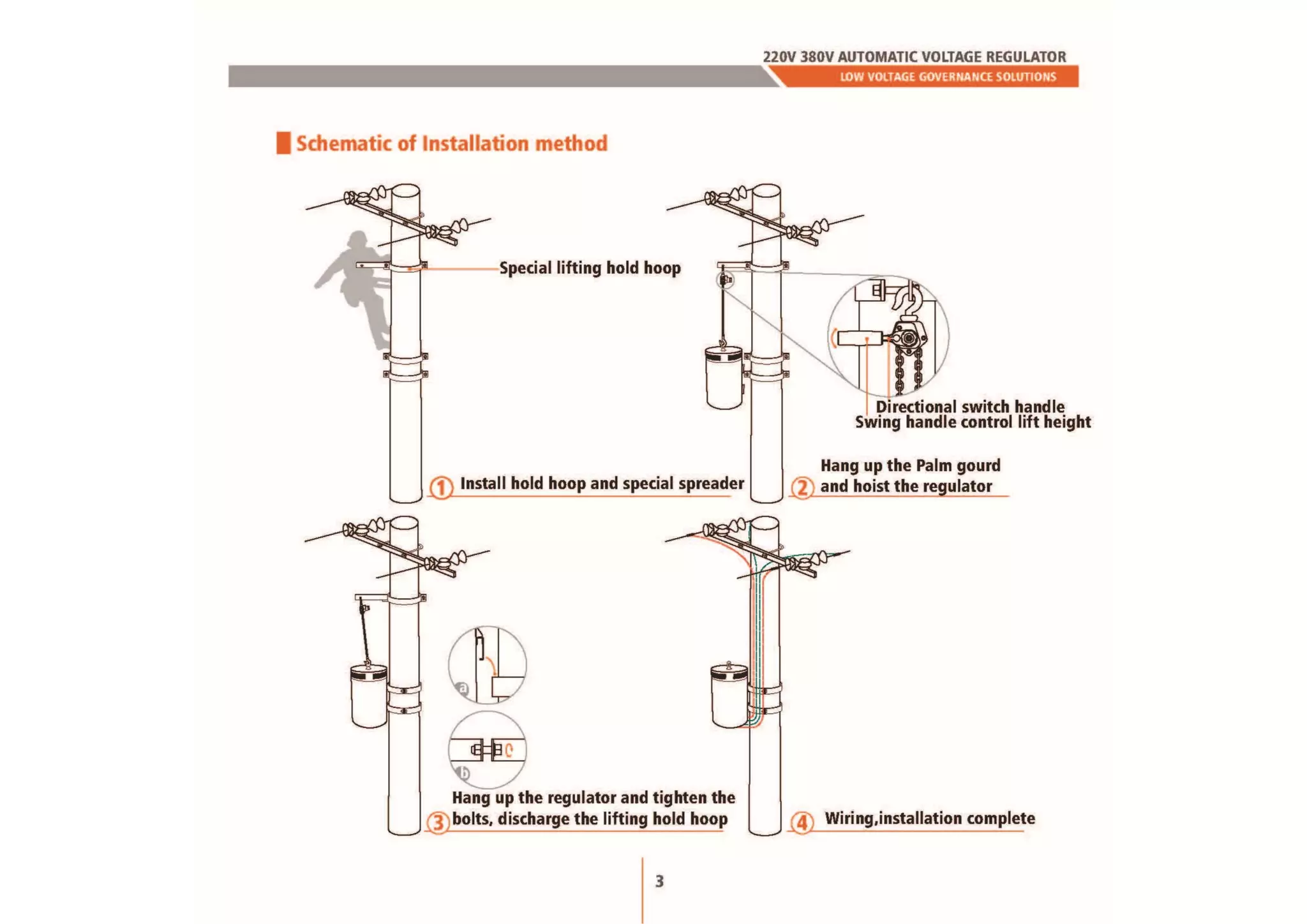 220V 380V AUTOMATIC VOLTAGE REGULATOR
LOW VOLTAGE GOVERNANCE SOLUTIONS

Schematic of Installation method

Special lifting hold hoop

① Install hold hoop and special spreader

Directional switch handle
Swing handle control lift height

② Hang up the Palm gourd and hoist the regulator

a

b

③ Hang up the regulator and tighten the bolts, discharge the lifting hold hoop

④ Wiring,installation complete

3