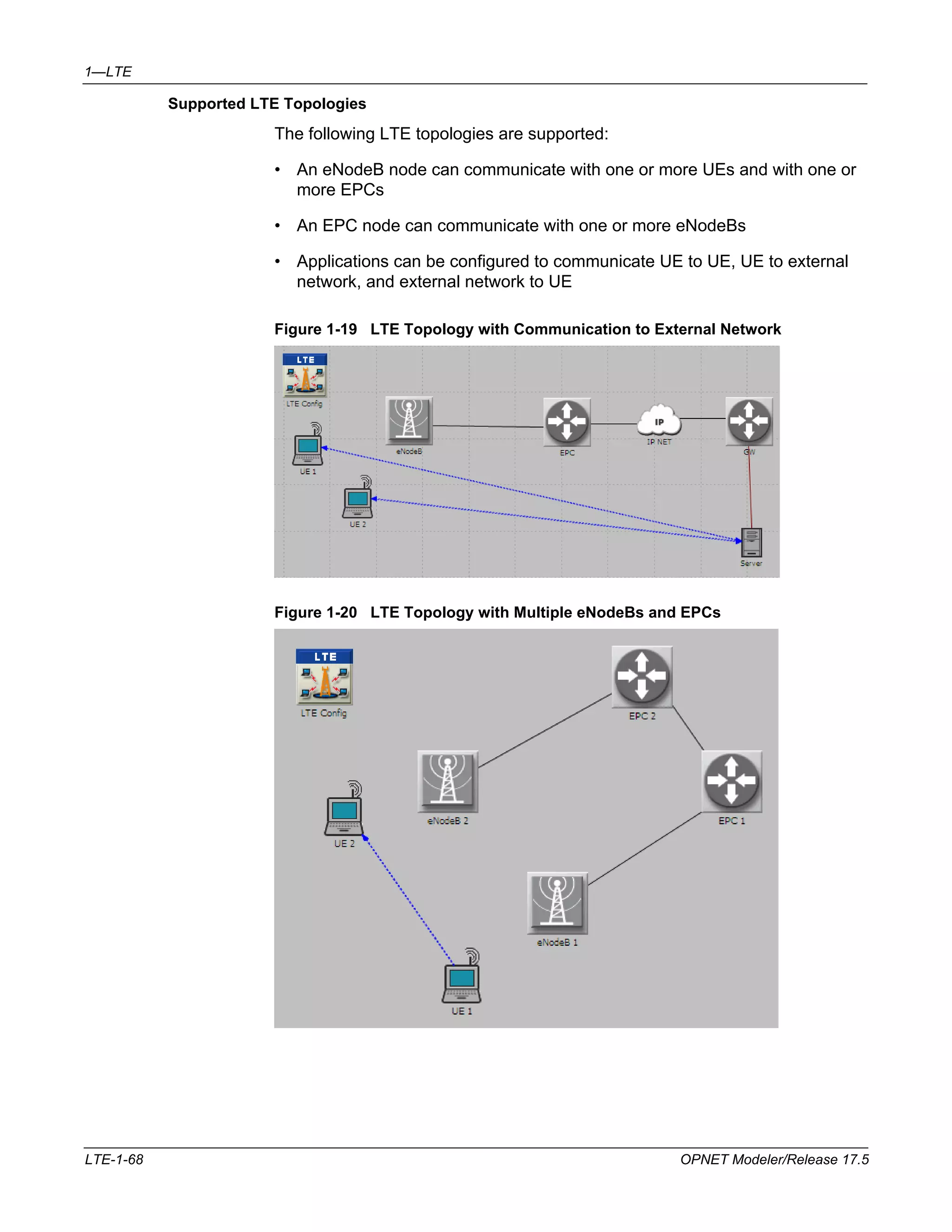 1—LTE

Supported LTE Topologies

The following LTE topologies are supported:

• An eNodeB node can communicate with one or more UEs and with one or more EPCs

• An EPC node can communicate with one or more eNodeBs

• Applications can be configured to communicate UE to UE, UE to external network, and external network to UE

Figure 1-19 LTE Topology with Communication to External Network

LTE
LTE Config
eNodeB
EPC
IP
IP NET
GW
UE 1
UE 2
Server

Figure 1-20 LTE Topology with Multiple eNodeBs and EPCs

LTE
LTE Config
EPC 2
eNodeB 2
EPC 1
UE 2
eNodeB 1
UE 1

LTE-1-68

OPNET Modeler/Release 17.5