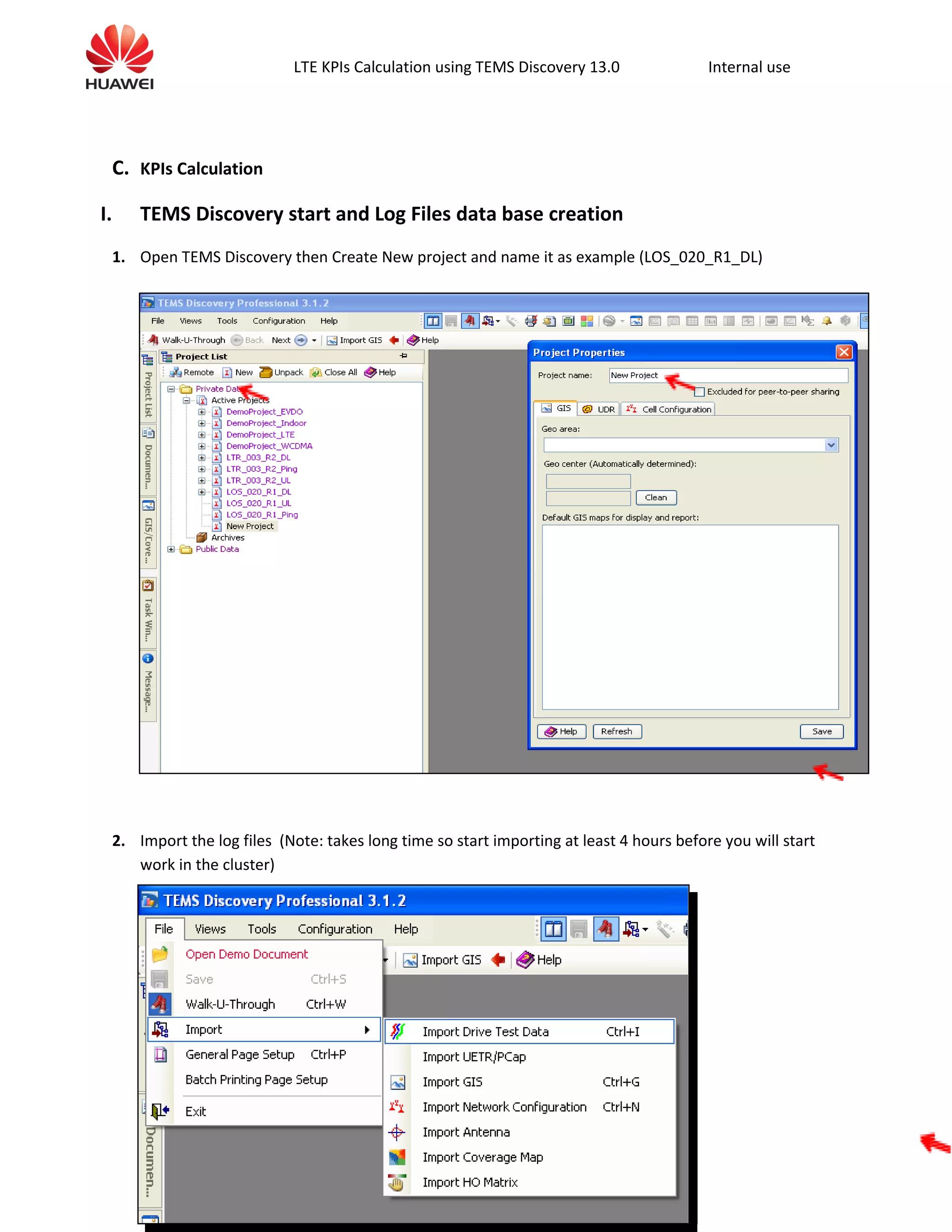 HUAWEI

LTE KPIs Calculation using TEMS Discovery 13.0 Internal use

C. KPIs Calculation

I. TEMS Discovery start and Log Files data base creation

1. Open TEMS Discovery then Create New project and name it as example (LOS_020_R1_DL)

TEMS Discovery Professional 3.1.2
File Views Tools Configuration Help
Walk-U-Through Back Next Import GIS Help
Project List
Remote New Unpack Close All Help
Private Data
Active Projects
DemoProject_EVDO
DemoProject_Indoor
DemoProject_LTE
DemoProject_WCDMA
LTR_003_R2_DL
LTR_003_R2_Ping
LTR_003_R2_UL
LOS_020_R1_DL
LOS_020_R1_UL
LOS_020_R1_Ping
New Project
Archives
Public Data
Project List
Documen...
GIS/Cove...
Task Win...
Message...

Project Properties
Project name: New Project
Excluded for peer-to-peer sharing
GIS UDR Cell Configuration
Geo area:
Geo center (Automatically determined):
Clean
Default GIS maps for display and report:
Help Refresh Save

2. Import the log files (Note: takes long time so start importing at least 4 hours before you will start work in the cluster)

TEMS Discovery Professional 3.1.2
File Views Tools Configuration Help
Import GIS Help
Open Demo Document
Save Ctrl+S
Walk-U-Through Ctrl+W
Import
General Page Setup Ctrl+P
Batch Printing Page Setup
Exit
Import Drive Test Data Ctrl+I
Import UETR/PCap
Import GIS Ctrl+G
Import Network Configuration Ctrl+N
Import Antenna
Import Coverage Map
Import HO Matrix
Documen...