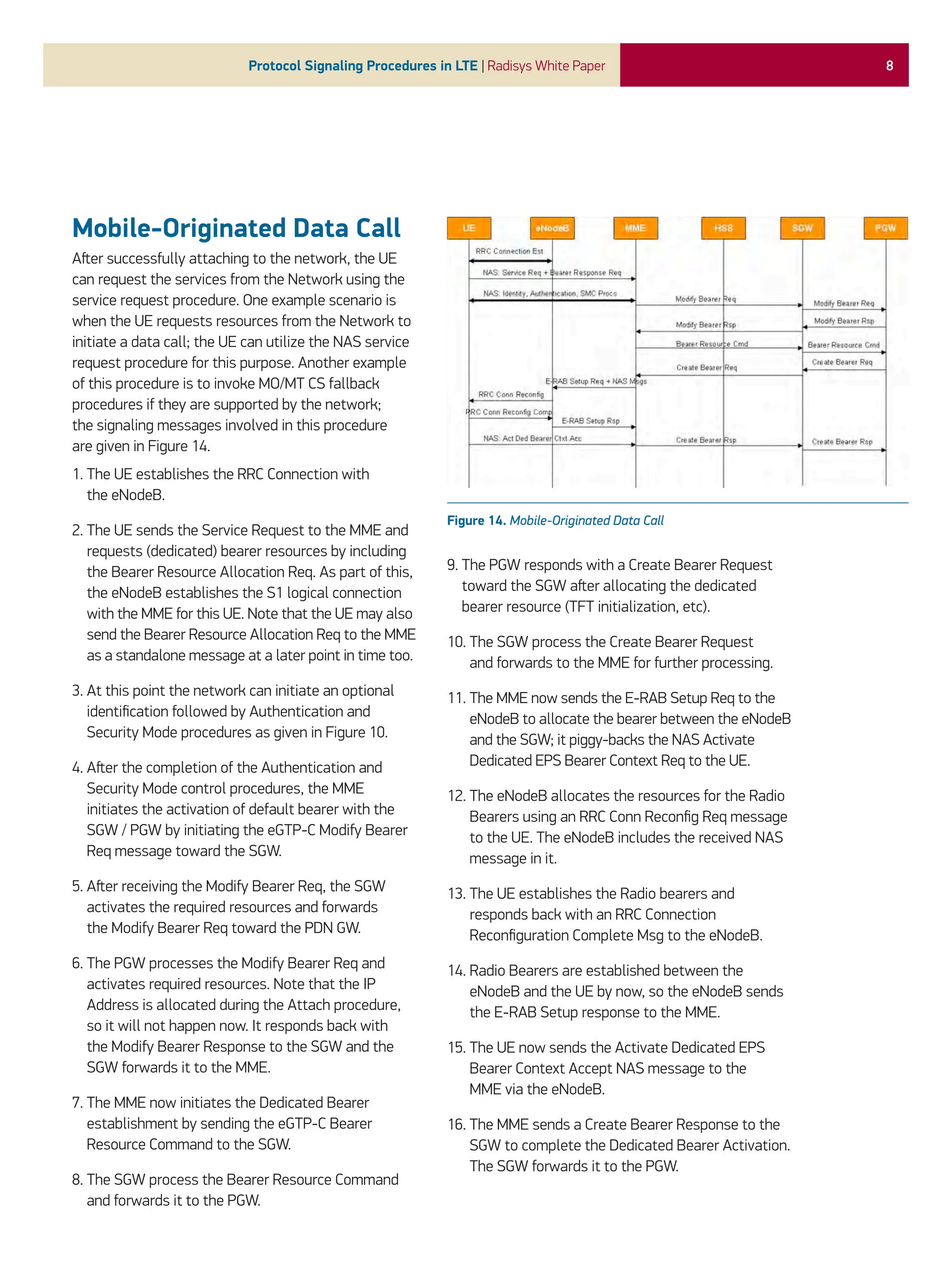 Protocol Signaling Procedures in LTE | Radisys White Paper 8

Mobile-Originated Data Call

After successfully attaching to the network, the UE can request the services from the Network using the service request procedure. One example scenario is when the UE requests resources from the Network to initiate a data call; the UE can utilize the NAS service request procedure for this purpose. Another example of this procedure is to invoke MO/MT CS fallback procedures if they are supported by the network; the signaling messages involved in this procedure are given in Figure 14.

1. The UE establishes the RRC Connection with the eNodeB.

2. The UE sends the Service Request to the MME and requests (dedicated) bearer resources by including the Bearer Resource Allocation Req. As part of this, the eNodeB establishes the S1 logical connection with the MME for this UE. Note that the UE may also send the Bearer Resource Allocation Req to the MME as a standalone message at a later point in time too.

3. At this point the network can initiate an optional identification followed by Authentication and Security Mode procedures as given in Figure 10.

4. After the completion of the Authentication and Security Mode control procedures, the MME initiates the activation of default bearer with the SGW / PGW by initiating the eGTP-C Modify Bearer Req message toward the SGW.

5. After receiving the Modify Bearer Req, the SGW activates the required resources and forwards the Modify Bearer Req toward the PDN GW.

6. The PGW processes the Modify Bearer Req and activates required resources. Note that the IP Address is allocated during the Attach procedure, so it will not happen now. It responds back with the Modify Bearer Response to the SGW and the SGW forwards it to the MME.

7. The MME now initiates the Dedicated Bearer establishment by sending the eGTP-C Bearer Resource Command to the SGW.

8. The SGW process the Bearer Resource Command and forwards it to the PGW.

UE eNodeB MME HSS SGW PGW
RRC Connection Est
NAS: Service Req + Bearer Response Req
NAS: Identity, Authentication, SMC Procs
Modify Bearer Req
Modify Bearer Req
Modify Bearer Rsp
Modify Bearer Rsp
Bearer Resource Cmd
Bearer Resource Cmd
Create Bearer Req
Create Bearer Req
E-RAB Setup Req + NAS Msgs
RRC Conn Reconfig
RRC Conn Reconfig Comp
E-RAB Setup Rsp
NAS: Act Ded Bearer Ctxt Acc
Create Bearer Rsp
Create Bearer Rsp

Figure 14. Mobile-Originated Data Call

9. The PGW responds with a Create Bearer Request toward the SGW after allocating the dedicated bearer resource (TFT initialization, etc).

10. The SGW process the Create Bearer Request and forwards to the MME for further processing.

11. The MME now sends the E-RAB Setup Req to the eNodeB to allocate the bearer between the eNodeB and the SGW; it piggy-backs the NAS Activate Dedicated EPS Bearer Context Req to the UE.

12. The eNodeB allocates the resources for the Radio Bearers using an RRC Conn Reconfig Req message to the UE. The eNodeB includes the received NAS message in it.

13. The UE establishes the Radio bearers and responds back with an RRC Connection Reconfiguration Complete Msg to the eNodeB.

14. Radio Bearers are established between the eNodeB and the UE by now, so the eNodeB sends the E-RAB Setup response to the MME.

15. The UE now sends the Activate Dedicated EPS Bearer Context Accept NAS message to the MME via the eNodeB.

16. The MME sends a Create Bearer Response to the SGW to complete the Dedicated Bearer Activation. The SGW forwards it to the PGW.