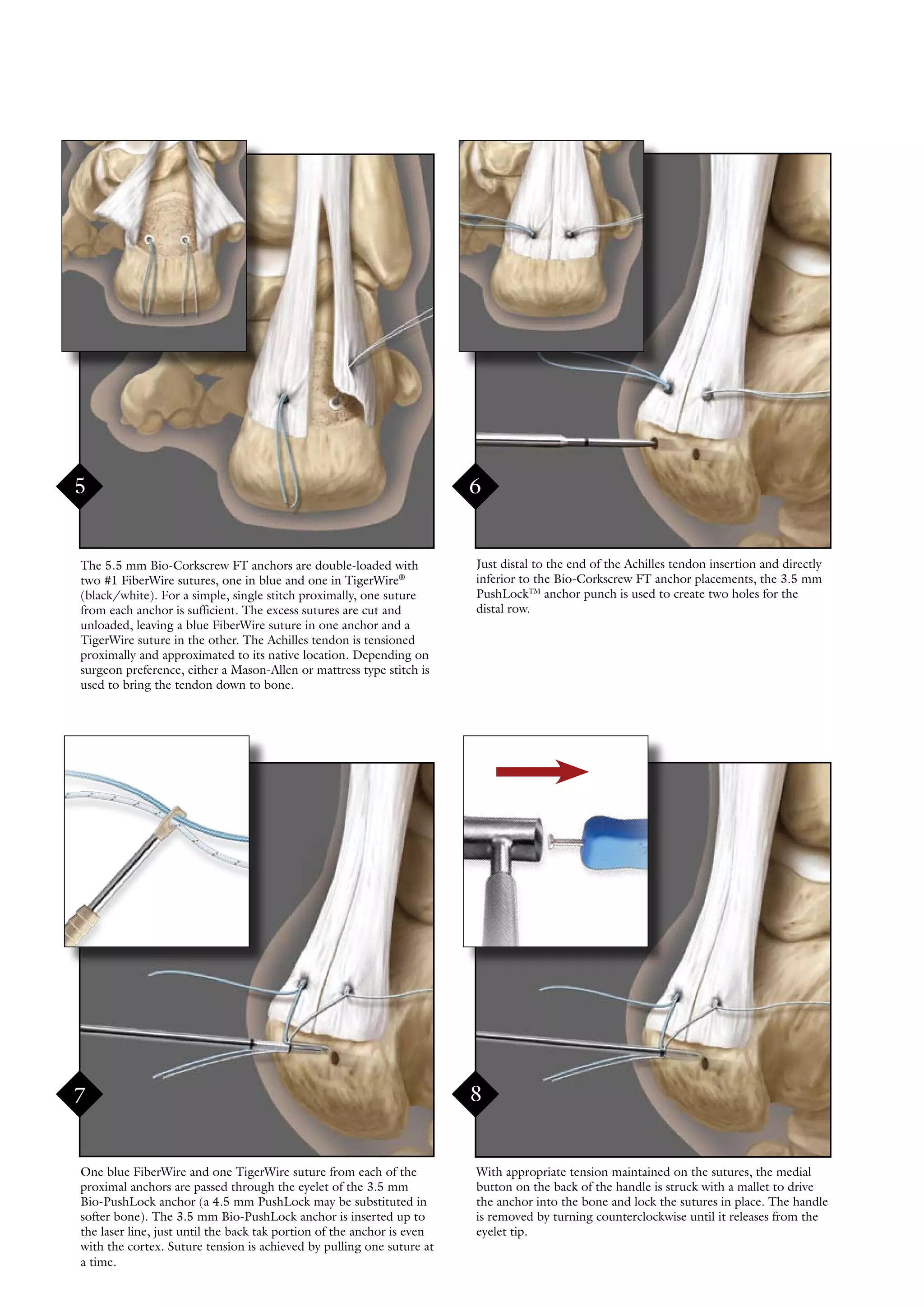 5

The 5.5 mm Bio-Corkscrew FT anchors are double-loaded with two #1 FiberWire sutures, one in blue and one in TigerWire® (black/white). For a simple, single stitch proximally, one suture from each anchor is sufficient. The excess sutures are cut and unloaded, leaving a blue FiberWire suture in one anchor and a TigerWire suture in the other. The Achilles tendon is tensioned proximally and approximated to its native location. Depending on surgeon preference, either a Mason-Allen or mattress type stitch is used to bring the tendon down to bone.

6

Just distal to the end of the Achilles tendon insertion and directly inferior to the Bio-Corkscrew FT anchor placements, the 3.5 mm PushLock™ anchor punch is used to create two holes for the distal row.

7

One blue FiberWire and one TigerWire suture from each of the proximal anchors are passed through the eyelet of the 3.5 mm Bio-PushLock anchor (a 4.5 mm PushLock may be substituted in softer bone). The 3.5 mm Bio-PushLock anchor is inserted up to the laser line, just until the back tak portion of the anchor is even with the cortex. Suture tension is achieved by pulling one suture at a time.

8

With appropriate tension maintained on the sutures, the medial button on the back of the handle is struck with a mallet to drive the anchor into the bone and lock the sutures in place. The handle is removed by turning counterclockwise until it releases from the eyelet tip.