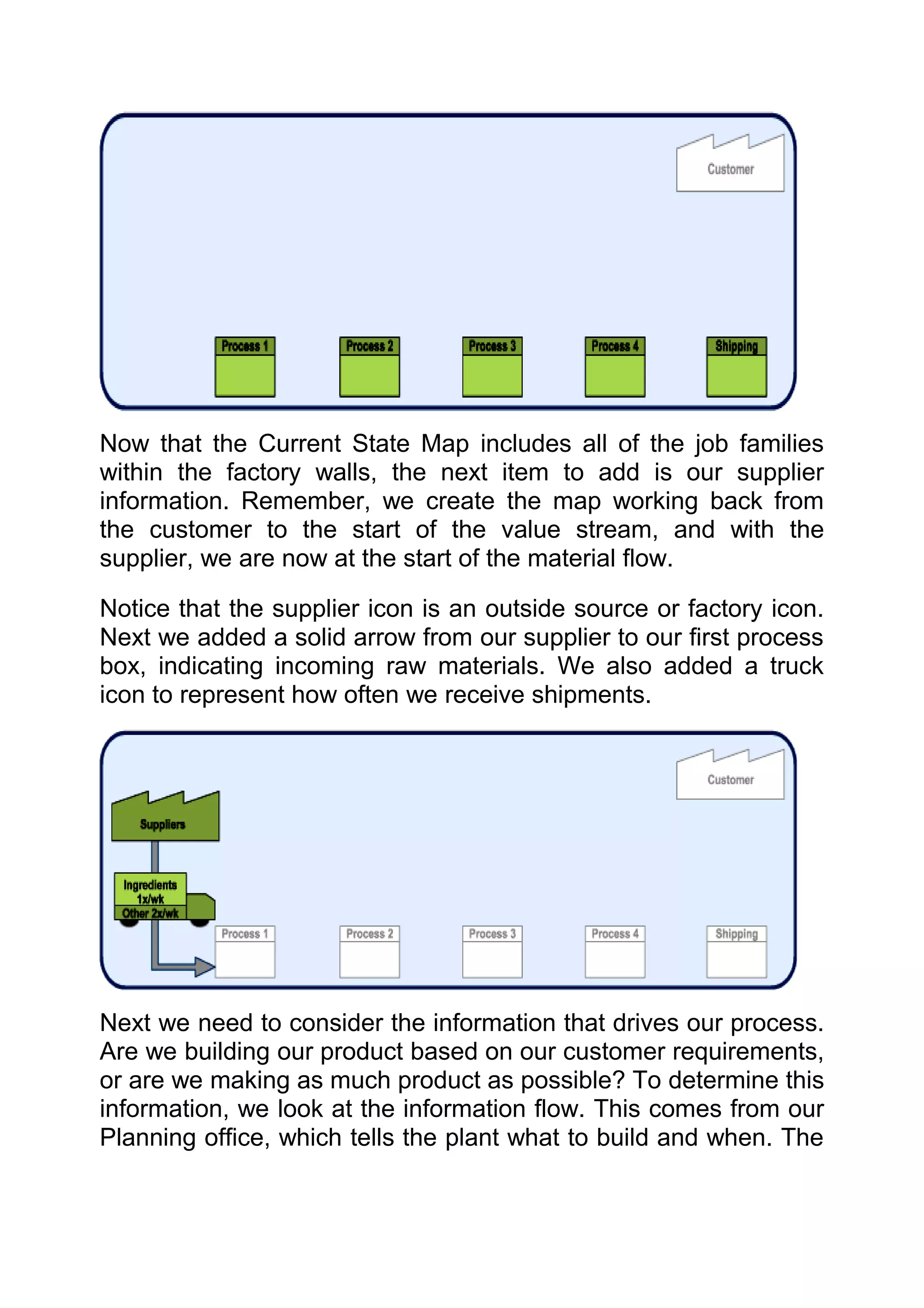 Customer

Process 1

Process 2

Process 3

Process 4

Shipping

Now that the Current State Map includes all of the job families within the factory walls, the next item to add is our supplier information. Remember, we create the map working back from the customer to the start of the value stream, and with the supplier, we are now at the start of the material flow.

Notice that the supplier icon is an outside source or factory icon. Next we added a solid arrow from our supplier to our first process box, indicating incoming raw materials. We also added a truck icon to represent how often we receive shipments.

Customer

Suppliers

Ingredients 1x/wk

Other 2x/wk

Process 1

Process 2

Process 3

Process 4

Shipping

Next we need to consider the information that drives our process. Are we building our product based on our customer requirements, or are we making as much product as possible? To determine this information, we look at the information flow. This comes from our Planning office, which tells the plant what to build and when. The