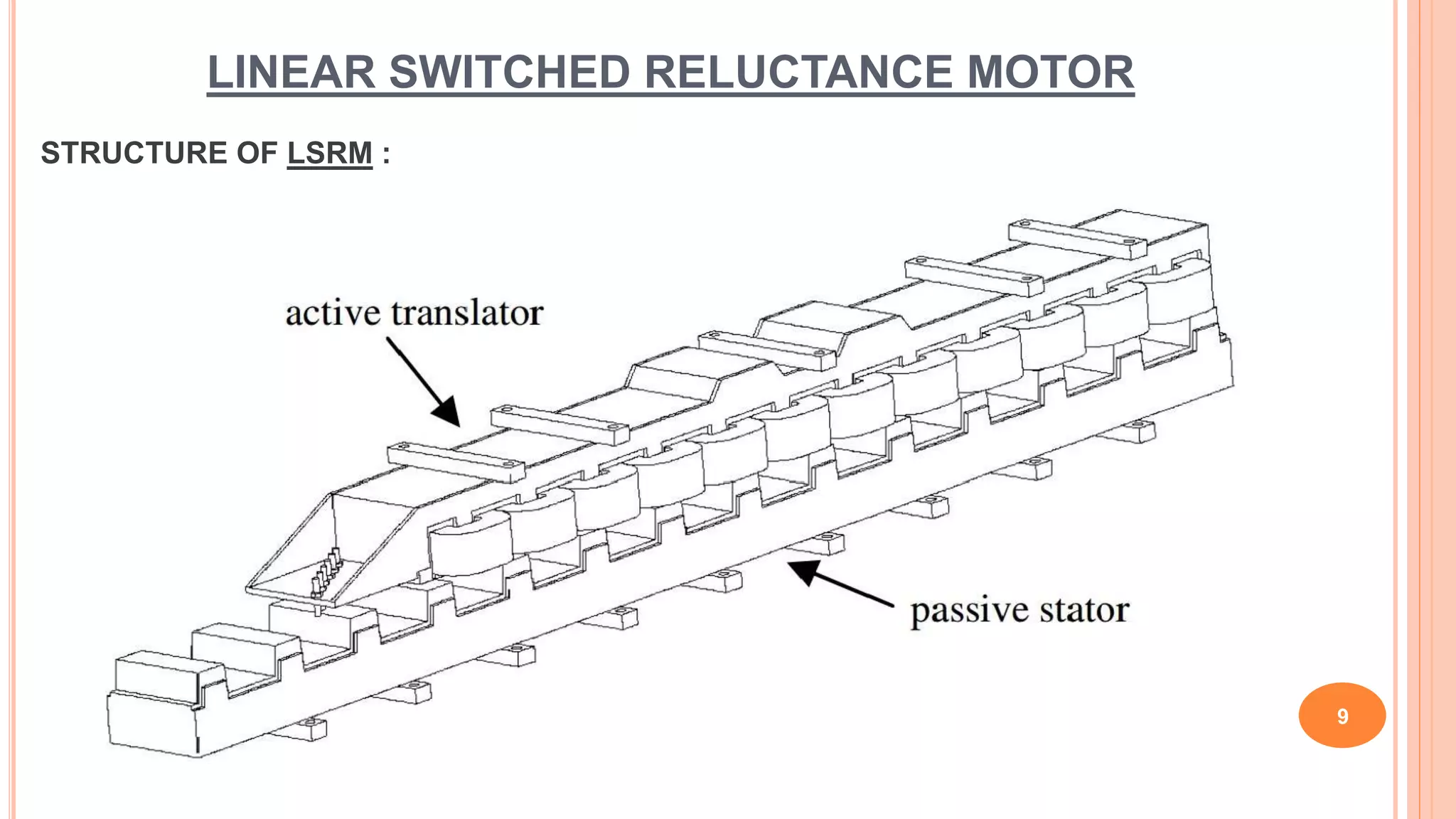 LINEAR SWITCHED RELUCTANCE MOTOR

STRUCTURE OF LSRM :

active translator

passive stator

9