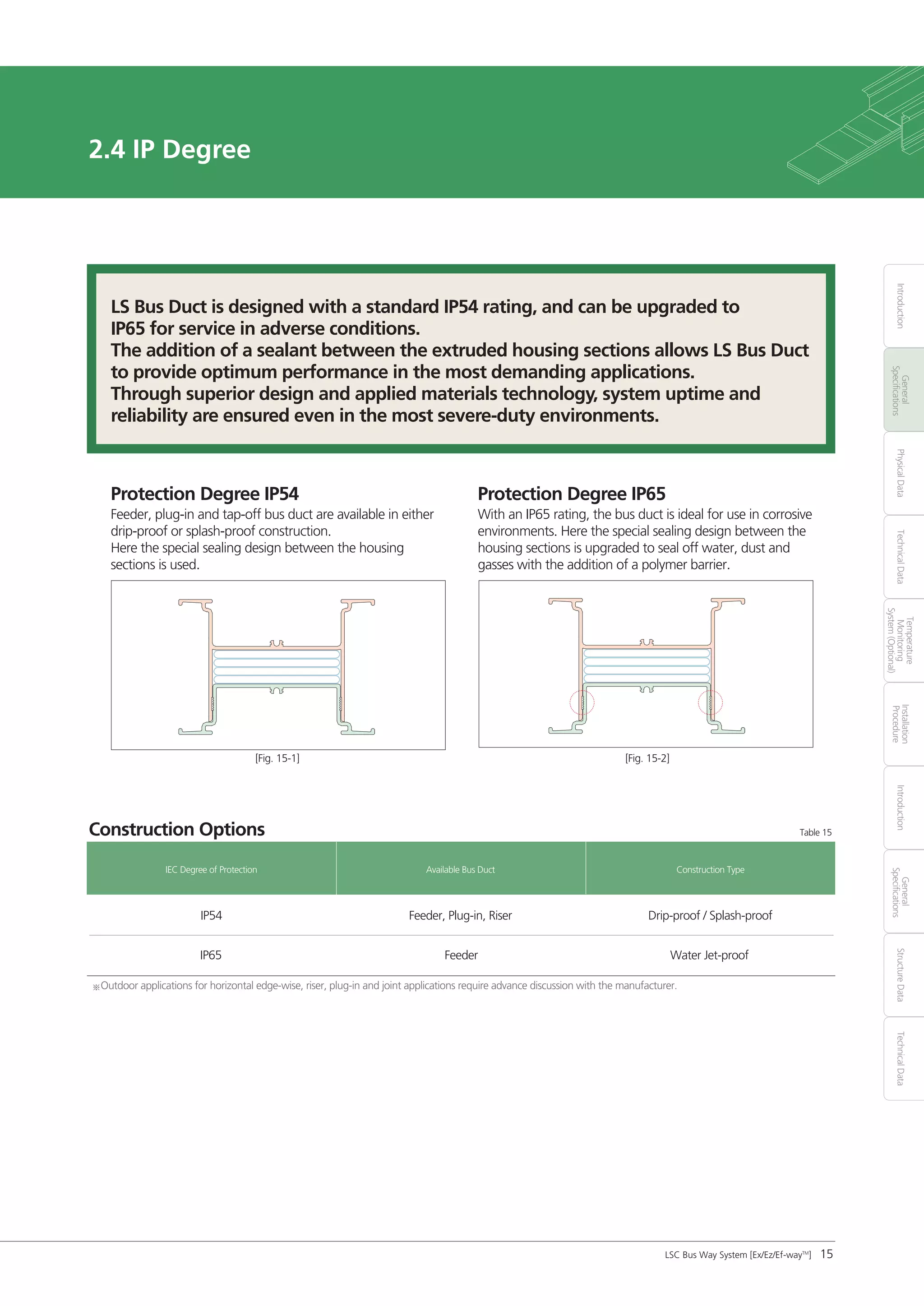 2.4 IP Degree

LS Bus Duct is designed with a standard IP54 rating, and can be upgraded to IP65 for service in adverse conditions.
The addition of a sealant between the extruded housing sections allows LS Bus Duct to provide optimum performance in the most demanding applications.
Through superior design and applied materials technology, system uptime and reliability are ensured even in the most severe-duty environments.

Protection Degree IP54
Feeder, plug-in and tap-off bus duct are available in either drip-proof or splash-proof construction.
Here the special sealing design between the housing sections is used.

[Fig. 15-1]

Protection Degree IP65
With an IP65 rating, the bus duct is ideal for use in corrosive environments. Here the special sealing design between the housing sections is upgraded to seal off water, dust and gasses with the addition of a polymer barrier.

[Fig. 15-2]

Construction Options

Table 15

| IEC Degree of Protection | Available Bus Duct | Construction Type |
|---|---|---|
| IP54 | Feeder, Plug-in, Riser | Drip-proof / Splash-proof |
| IP65 | Feeder | Water Jet-proof |

※Outdoor applications for horizontal edge-wise, riser, plug-in and joint applications require advance discussion with the manufacturer.

Introduction
General Specifications
Physical Data
Technical Data
Temperature Monitoring System (Optional)
Installation Procedure
Introduction
General Specifications
Structure Data
Technical Data

LSC Bus Way System [Ex/Ez/Ef-way™] 15