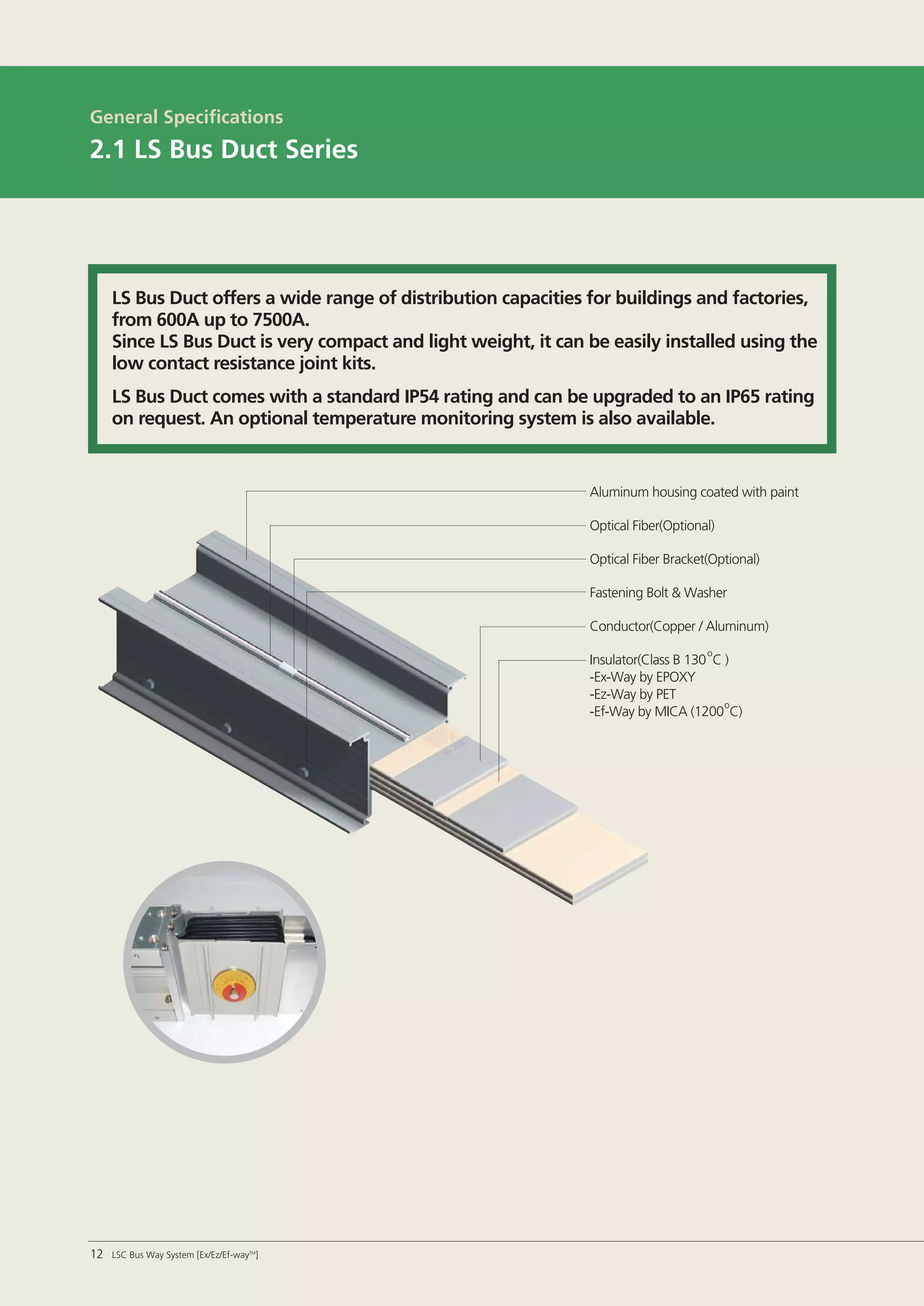 General Specifications

2.1 LS Bus Duct Series

LS Bus Duct offers a wide range of distribution capacities for buildings and factories, from 600A up to 7500A.
Since LS Bus Duct is very compact and light weight, it can be easily installed using the low contact resistance joint kits.

LS Bus Duct comes with a standard IP54 rating and can be upgraded to an IP65 rating on request. An optional temperature monitoring system is also available.

Aluminum housing coated with paint

Optical Fiber(Optional)

Optical Fiber Bracket(Optional)

Fastening Bolt & Washer

Conductor(Copper / Aluminum)

Insulator(Class B 130°C )
-Ex-Way by EPOXY
-Ez-Way by PET
-Ef-Way by MICA (1200°C)

12 LSC Bus Way System [Ex/Ez/Ef-way™]