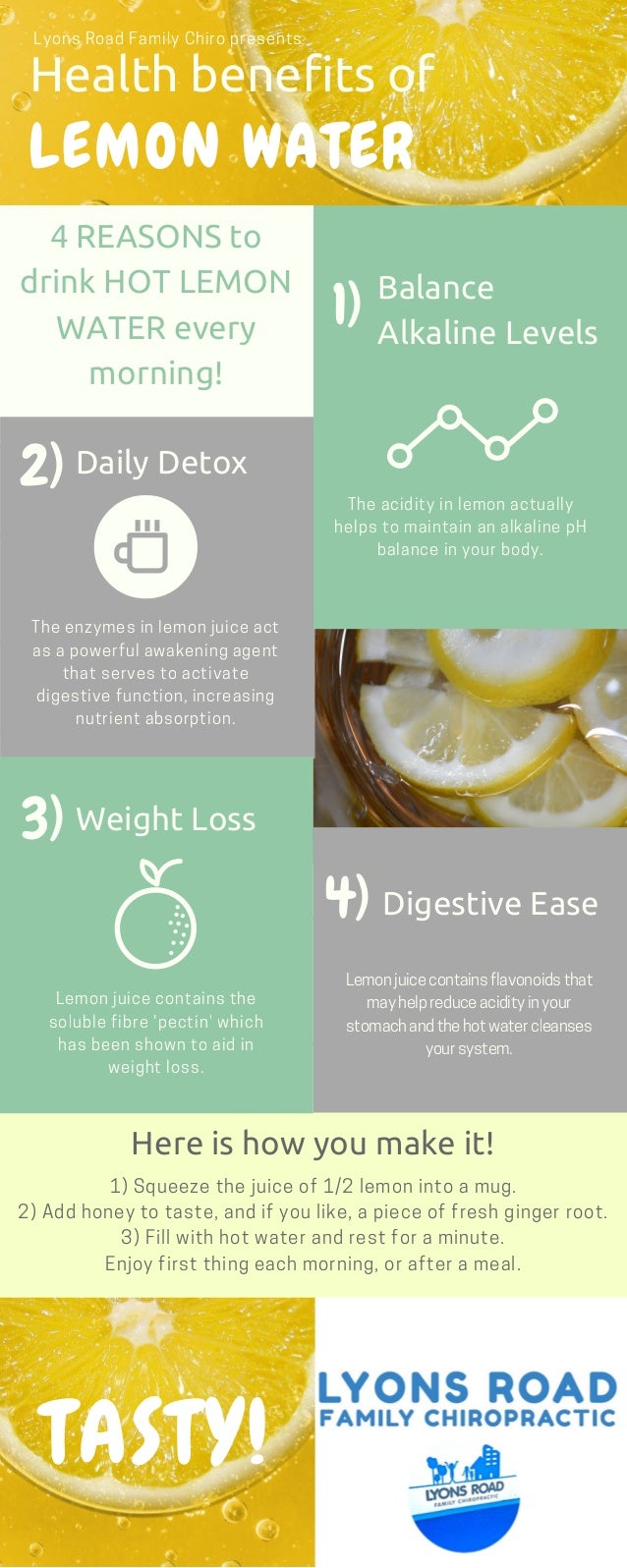 Lyons Road Family Chiro presents

Health benefits of

LEMON WATER

4 REASONS to drink HOT LEMON WATER every morning!

1) Balance Alkaline Levels

The acidity in lemon actually helps to maintain an alkaline pH balance in your body.

2) Daily Detox

The enzymes in lemon juice act as a powerful awakening agent that serves to activate digestive function, increasing nutrient absorption.

3) Weight Loss

Lemon juice contains the soluble fibre 'pectin' which has been shown to aid in weight loss.

4) Digestive Ease

Lemon juice contains flavonoids that may help reduce acidity in your stomach and the hot water cleanses your system.

Here is how you make it!

1) Squeeze the juice of 1/2 lemon into a mug.
2) Add honey to taste, and if you like, a piece of fresh ginger root.
3) Fill with hot water and rest for a minute.
Enjoy first thing each morning, or after a meal.

TASTY!

LYONS ROAD
FAMILY CHIROPRACTIC

LYONS ROAD
FAMILY CHIROPRACTIC