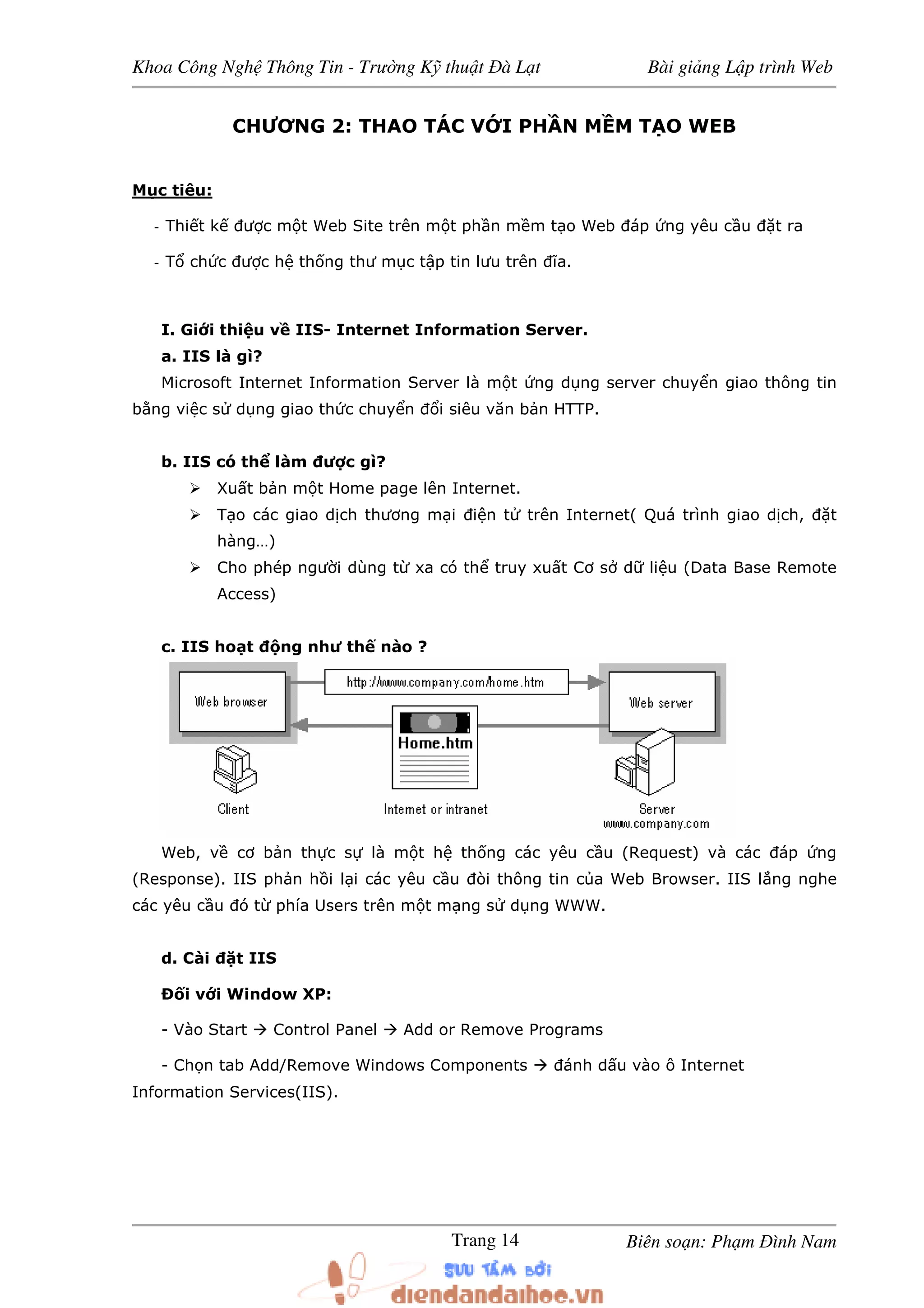 Khoa Công Nghệ Thông Tin - Trường Kỹ thuật Đà Lạt

Bài giảng Lập trình Web

CHƯƠNG 2: THAO TÁC VỚI PHẦN MỀM TẠO WEB

Mục tiêu:

- Thiết kế được một Web Site trên một phần mềm tạo Web đáp ứng yêu cầu đặt ra

- Tổ chức được hệ thống thư mục tập tin lưu trên đĩa.

I. Giới thiệu về IIS- Internet Information Server.

a. IIS là gì?

Microsoft Internet Information Server là một ứng dụng server chuyển giao thông tin bằng việc sử dụng giao thức chuyển đổi siêu văn bản HTTP.

b. IIS có thể làm được gì?

➢ Xuất bản một Home page lên Internet.

➢ Tạo các giao dịch thương mại điện tử trên Internet( Quá trình giao dịch, đặt hàng…)

➢ Cho phép người dùng từ xa có thể truy xuất Cơ sở dữ liệu (Data Base Remote Access)

c. IIS hoạt động như thế nào ?

Web browser

http://www.company.com/home.htm

Web server

Home.htm

Client

Internet or intranet

Server
www.company.com

Web, về cơ bản thực sự là một hệ thống các yêu cầu (Request) và các đáp ứng (Response). IIS phản hồi lại các yêu cầu đòi thông tin của Web Browser. IIS lắng nghe các yêu cầu đó từ phía Users trên một mạng sử dụng WWW.

d. Cài đặt IIS

Đối với Window XP:

- Vào Start → Control Panel → Add or Remove Programs

- Chọn tab Add/Remove Windows Components → đánh dấu vào ô Internet Information Services(IIS).

Trang 14

Biên soạn: Phạm Đình Nam

SƯU TẦM BỞI
diendandaihoc.vn