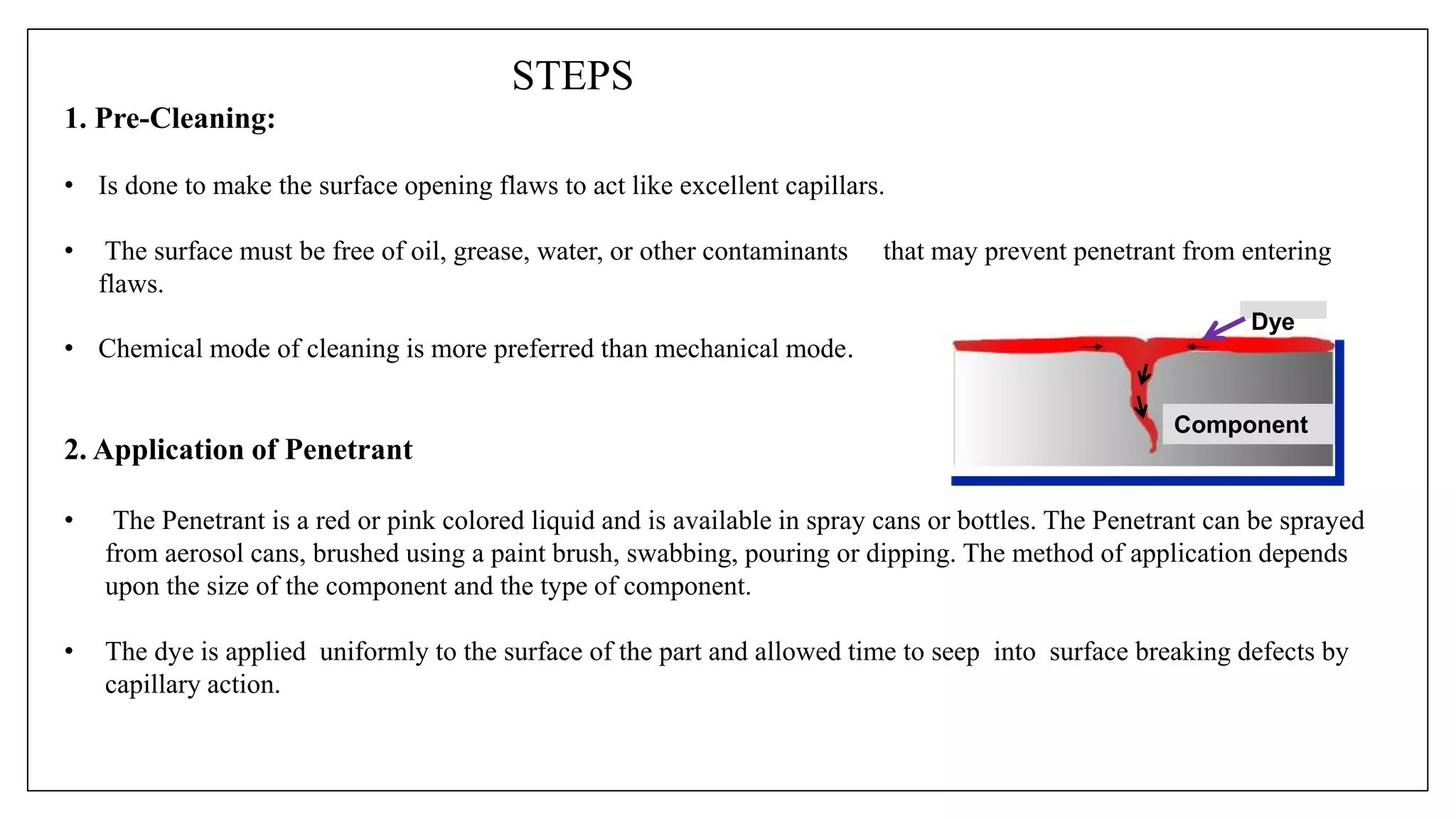 STEPS

1. Pre-Cleaning:

• Is done to make the surface opening flaws to act like excellent capillars.

• The surface must be free of oil, grease, water, or other contaminants that may prevent penetrant from entering flaws.

• Chemical mode of cleaning is more preferred than mechanical mode.

Dye

Component

2. Application of Penetrant

• The Penetrant is a red or pink colored liquid and is available in spray cans or bottles. The Penetrant can be sprayed from aerosol cans, brushed using a paint brush, swabbing, pouring or dipping. The method of application depends upon the size of the component and the type of component.

• The dye is applied uniformly to the surface of the part and allowed time to seep into surface breaking defects by capillary action.