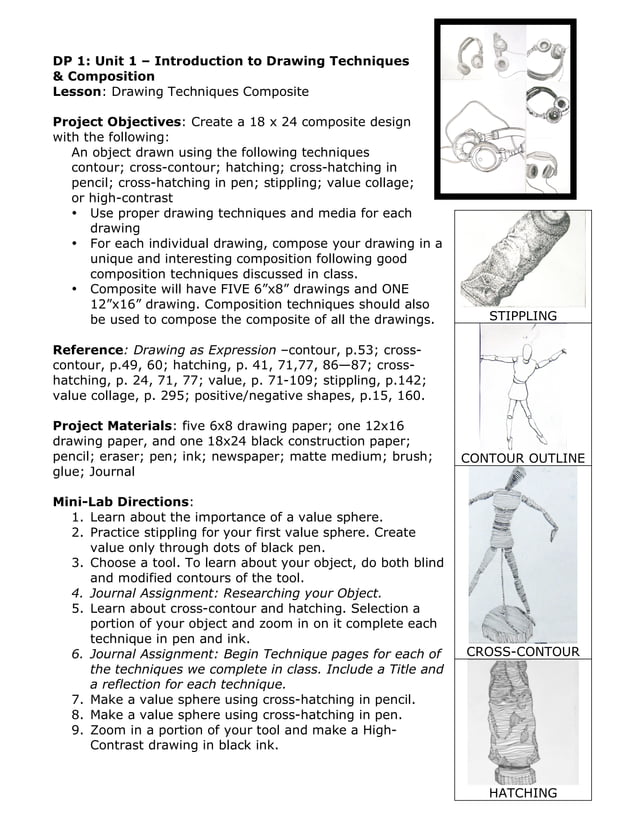 DP 1: Unit 1 – Introduction to Drawing Techniques & Composition
Lesson: Drawing Techniques Composite

Project Objectives: Create a 18 x 24 composite design with the following:
An object drawn using the following techniques contour; cross-contour; hatching; cross-hatching in pencil; cross-hatching in pen; stippling; value collage; or high-contrast
• Use proper drawing techniques and media for each drawing
• For each individual drawing, compose your drawing in a unique and interesting composition following good composition techniques discussed in class.
• Composite will have FIVE 6"x8" drawings and ONE 12"x16" drawing. Composition techniques should also be used to compose the composite of all the drawings.

Reference: Drawing as Expression –contour, p.53; cross-contour, p.49, 60; hatching, p. 41, 71,77, 86—87; cross-hatching, p. 24, 71, 77; value, p. 71-109; stippling, p.142; value collage, p. 295; positive/negative shapes, p.15, 160.

Project Materials: five 6x8 drawing paper; one 12x16 drawing paper, and one 18x24 black construction paper; pencil; eraser; pen; ink; newspaper; matte medium; brush; glue; Journal

Mini-Lab Directions:
1. Learn about the importance of a value sphere.
2. Practice stippling for your first value sphere. Create value only through dots of black pen.
3. Choose a tool. To learn about your object, do both blind and modified contours of the tool.
4. Journal Assignment: Researching your Object.
5. Learn about cross-contour and hatching. Selection a portion of your object and zoom in on it complete each technique in pen and ink.
6. Journal Assignment: Begin Technique pages for each of the techniques we complete in class. Include a Title and a reflection for each technique.
7. Make a value sphere using cross-hatching in pencil.
8. Make a value sphere using cross-hatching in pen.
9. Zoom in a portion of your tool and make a High-Contrast drawing in black ink.

STIPPLING

CONTOUR OUTLINE

CROSS-CONTOUR

HATCHING