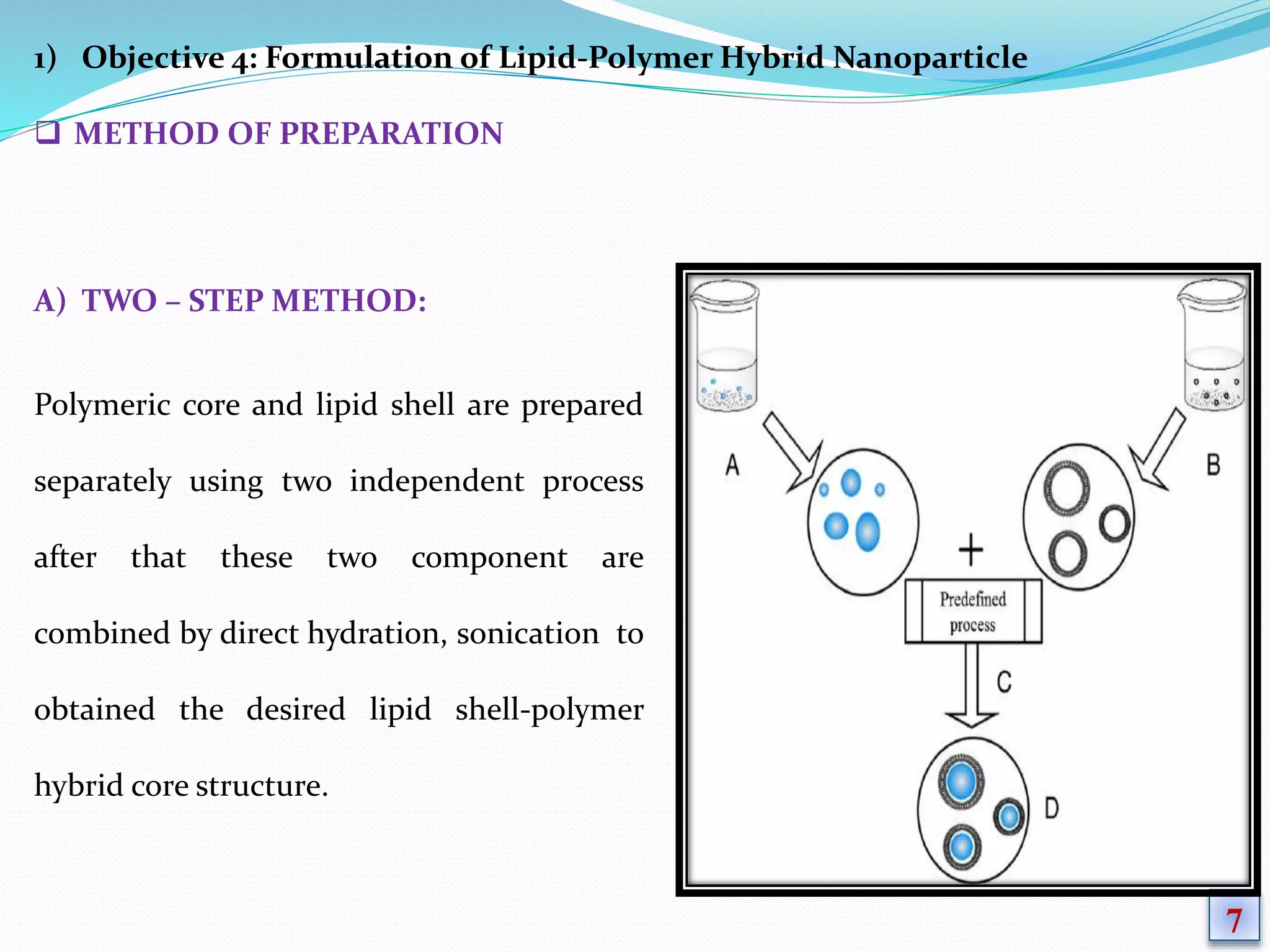 1) Objective 4: Formulation of Lipid-Polymer Hybrid Nanoparticle

❑ METHOD OF PREPARATION

A) TWO – STEP METHOD:

Polymeric core and lipid shell are prepared separately using two independent process after that these two component are combined by direct hydration, sonication to obtained the desired lipid shell-polymer hybrid core structure.

A

B

+

Predefined process

C

D

7