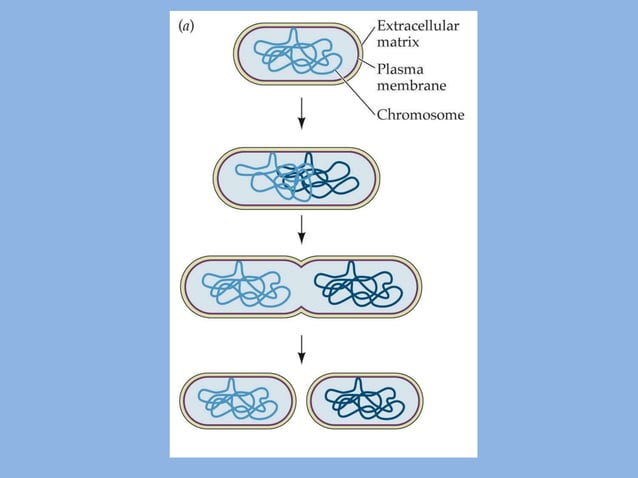 (a)

Extracellular matrix

Plasma membrane

Chromosome