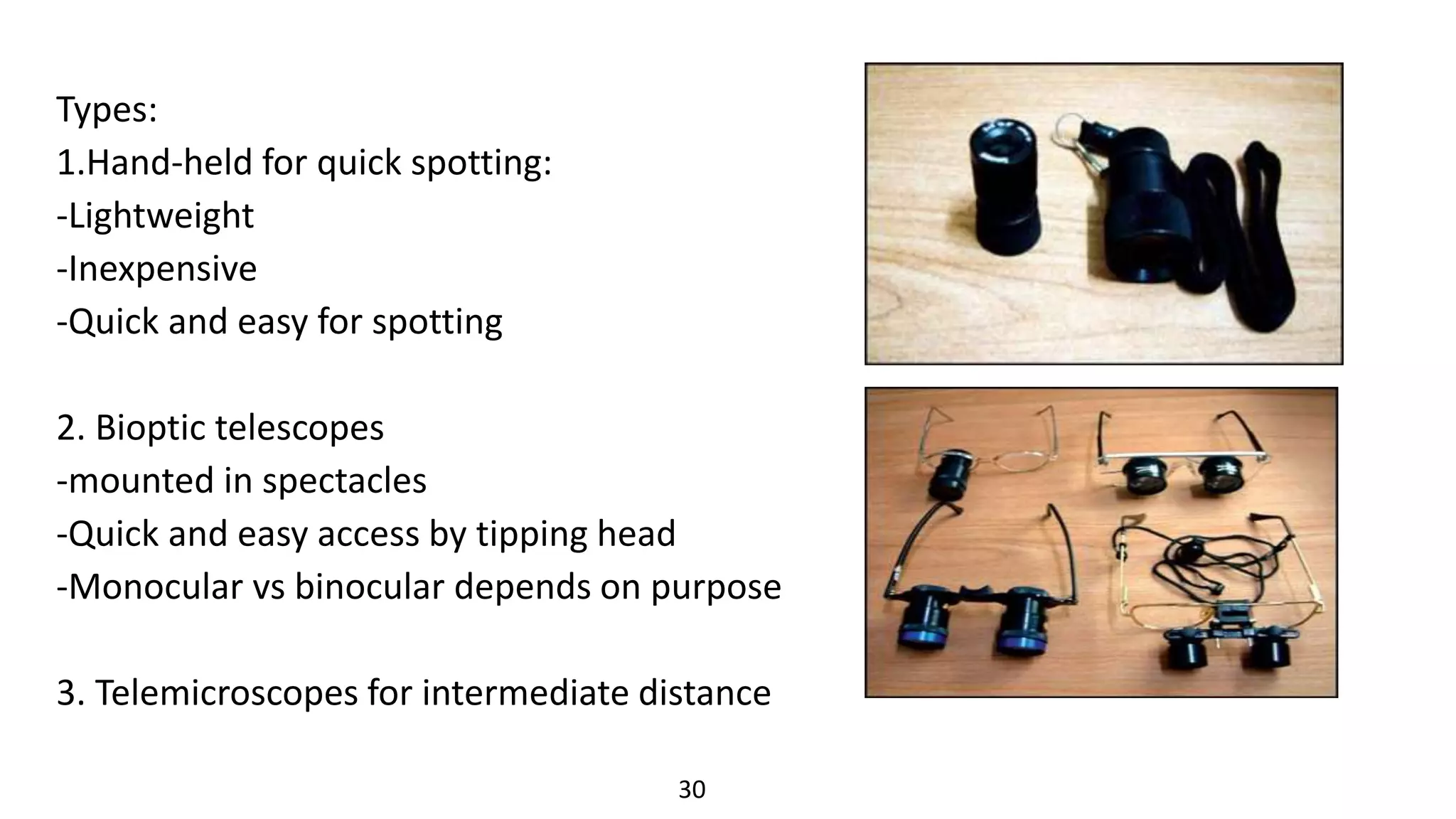 Types:
1.Hand-held for quick spotting:
-Lightweight
-Inexpensive
-Quick and easy for spotting

2. Bioptic telescopes
-mounted in spectacles
-Quick and easy access by tipping head
-Monocular vs binocular depends on purpose

3. Telemicroscopes for intermediate distance

30