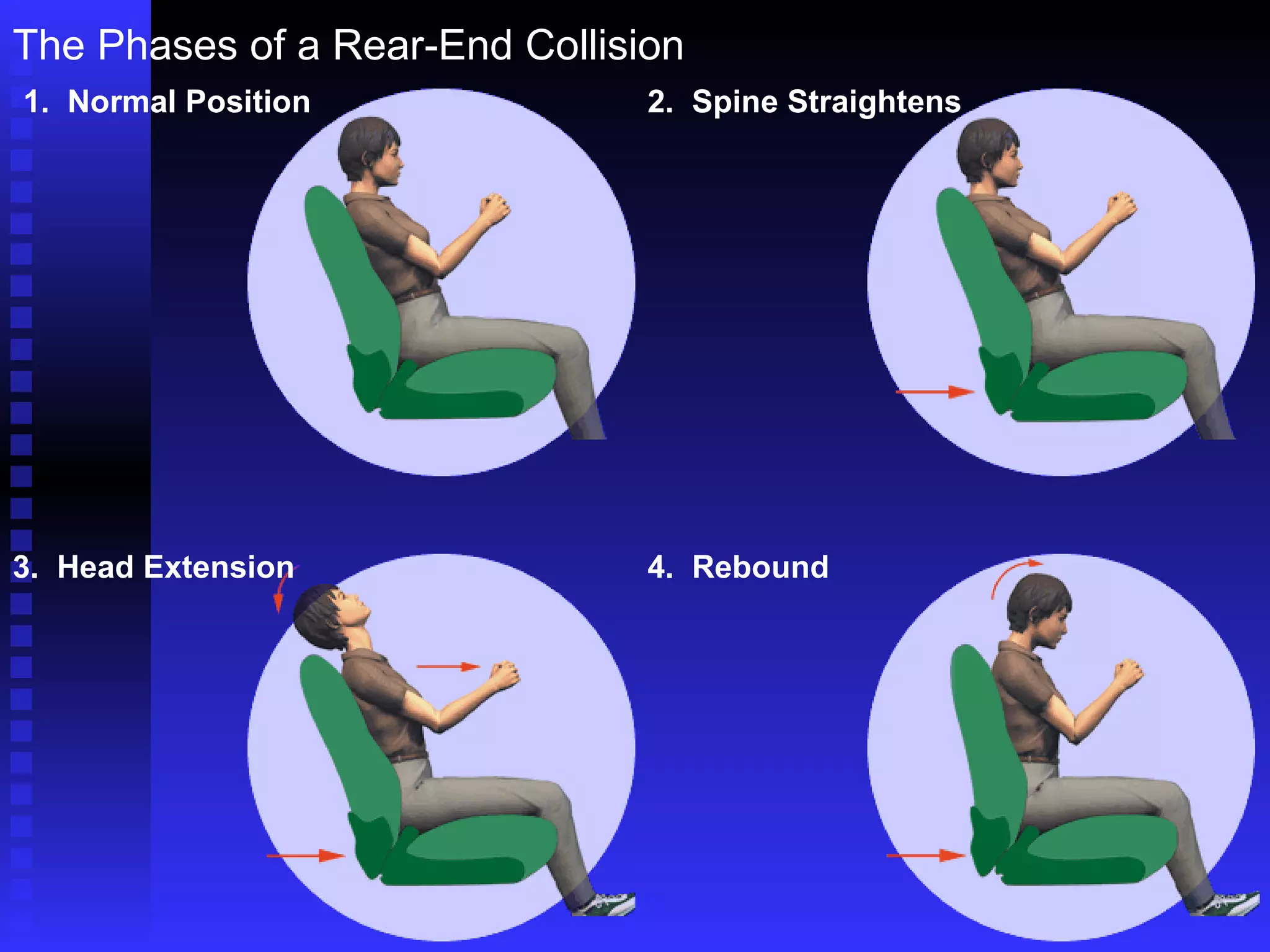 The Phases of a Rear-End Collision

1. Normal Position

2. Spine Straightens

3. Head Extension

4. Rebound