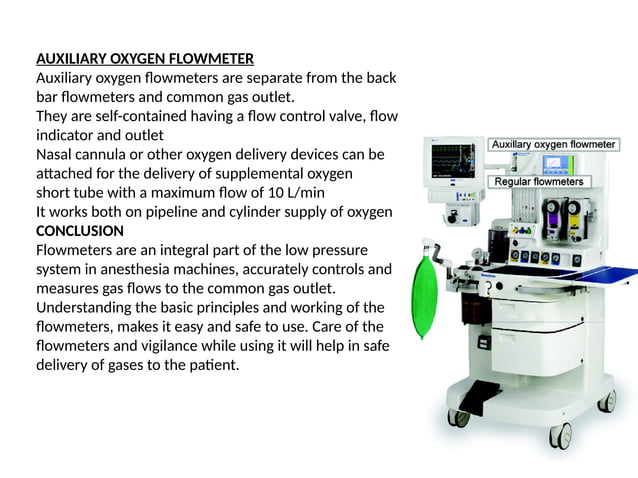 AUXILIARY OXYGEN FLOWMETER
Auxiliary oxygen flowmeters are separate from the back bar flowmeters and common gas outlet.
They are self-contained having a flow control valve, flow indicator and outlet
Nasal cannula or other oxygen delivery devices can be attached for the delivery of supplemental oxygen
short tube with a maximum flow of 10 L/min
It works both on pipeline and cylinder supply of oxygen
CONCLUSION
Flowmeters are an integral part of the low pressure system in anesthesia machines, accurately controls and measures gas flows to the common gas outlet.
Understanding the basic principles and working of the flowmeters, makes it easy and safe to use. Care of the flowmeters and vigilance while using it will help in safe delivery of gases to the patient.

Auxillary oxygen flowmeter

Regular flowmeters