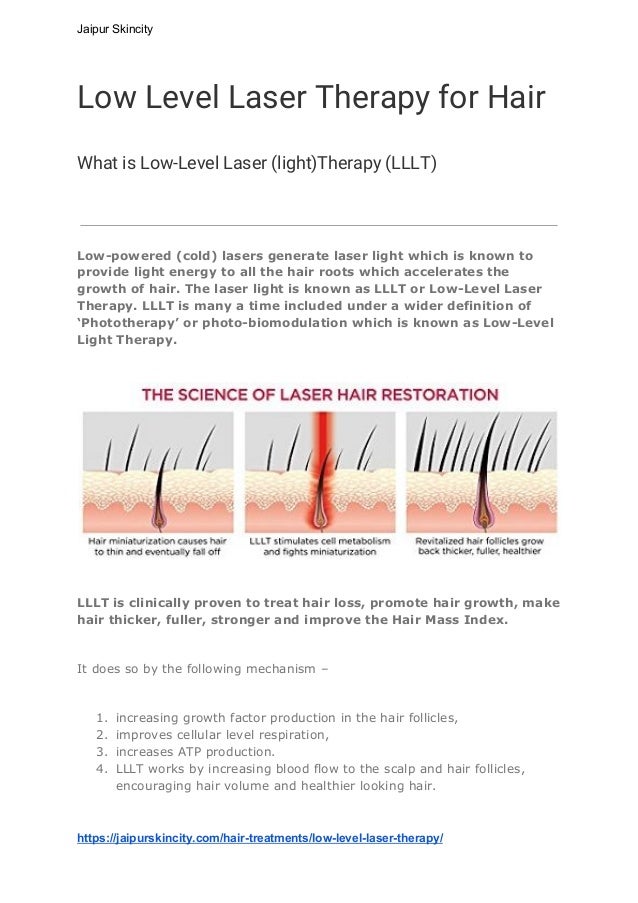 Jaipur Skincity

Low Level Laser Therapy for Hair

What is Low-Level Laser (light)Therapy (LLLT)

Low-powered (cold) lasers generate laser light which is known to provide light energy to all the hair roots which accelerates the growth of hair. The laser light is known as LLLT or Low-Level Laser Therapy. LLLT is many a time included under a wider definition of 'Phototherapy' or photo-biomodulation which is known as Low-Level Light Therapy.

THE SCIENCE OF LASER HAIR RESTORATION

Hair miniaturization causes hair to thin and eventually fall off

LLLT stimulates cell metabolism and fights miniaturization

Revitalized hair follicles grow back thicker, fuller, healthier

LLLT is clinically proven to treat hair loss, promote hair growth, make hair thicker, fuller, stronger and improve the Hair Mass Index.

It does so by the following mechanism –

1. increasing growth factor production in the hair follicles,
2. improves cellular level respiration,
3. increases ATP production.
4. LLLT works by increasing blood flow to the scalp and hair follicles, encouraging hair volume and healthier looking hair.

https://jaipurskincity.com/hair-treatments/low-level-laser-therapy/