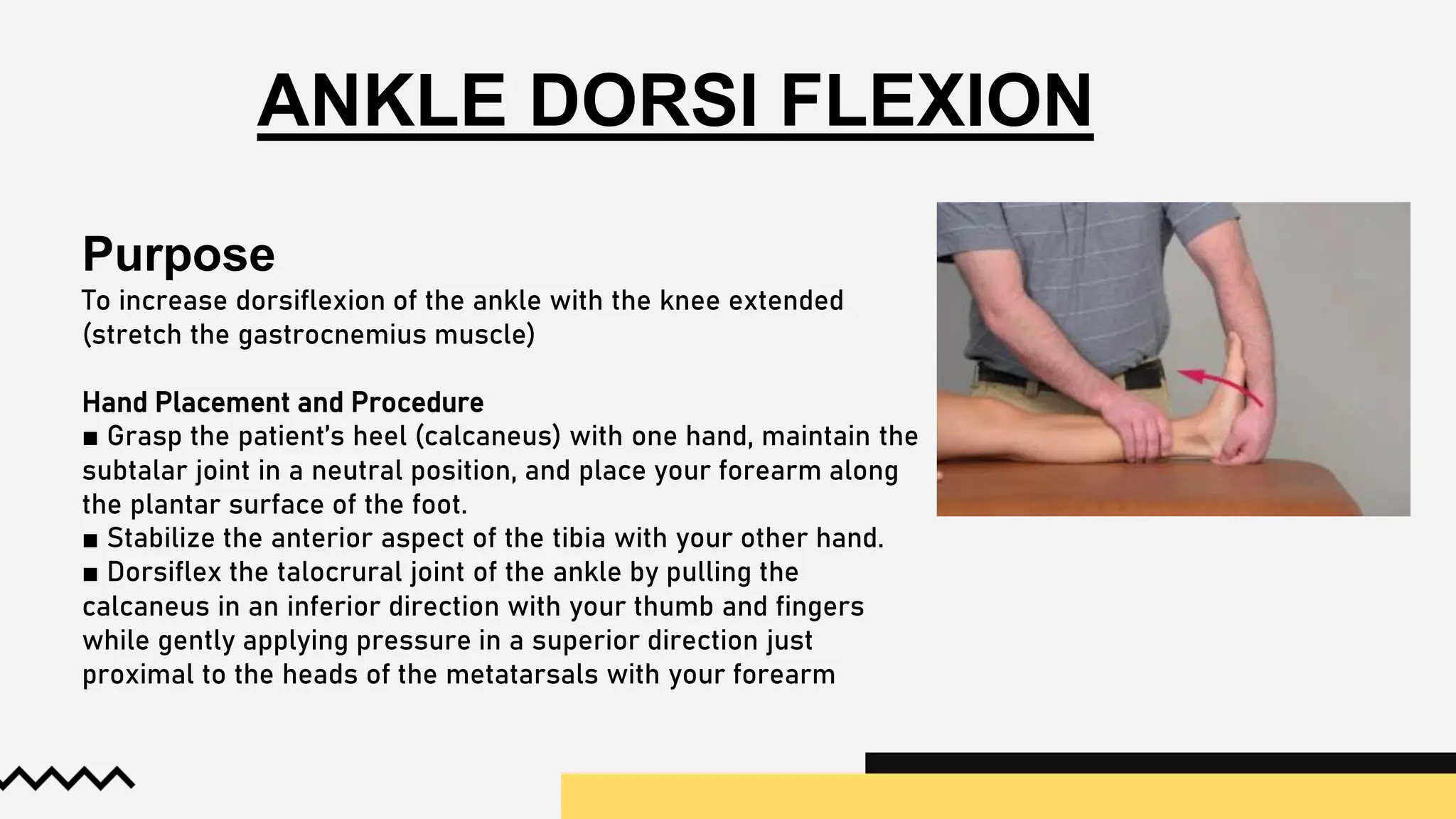 ANKLE DORSI FLEXION

Purpose
To increase dorsiflexion of the ankle with the knee extended (stretch the gastrocnemius muscle)

Hand Placement and Procedure
■ Grasp the patient's heel (calcaneus) with one hand, maintain the subtalar joint in a neutral position, and place your forearm along the plantar surface of the foot.
■ Stabilize the anterior aspect of the tibia with your other hand.
■ Dorsiflex the talocrural joint of the ankle by pulling the calcaneus in an inferior direction with your thumb and fingers while gently applying pressure in a superior direction just proximal to the heads of the metatarsals with your forearm