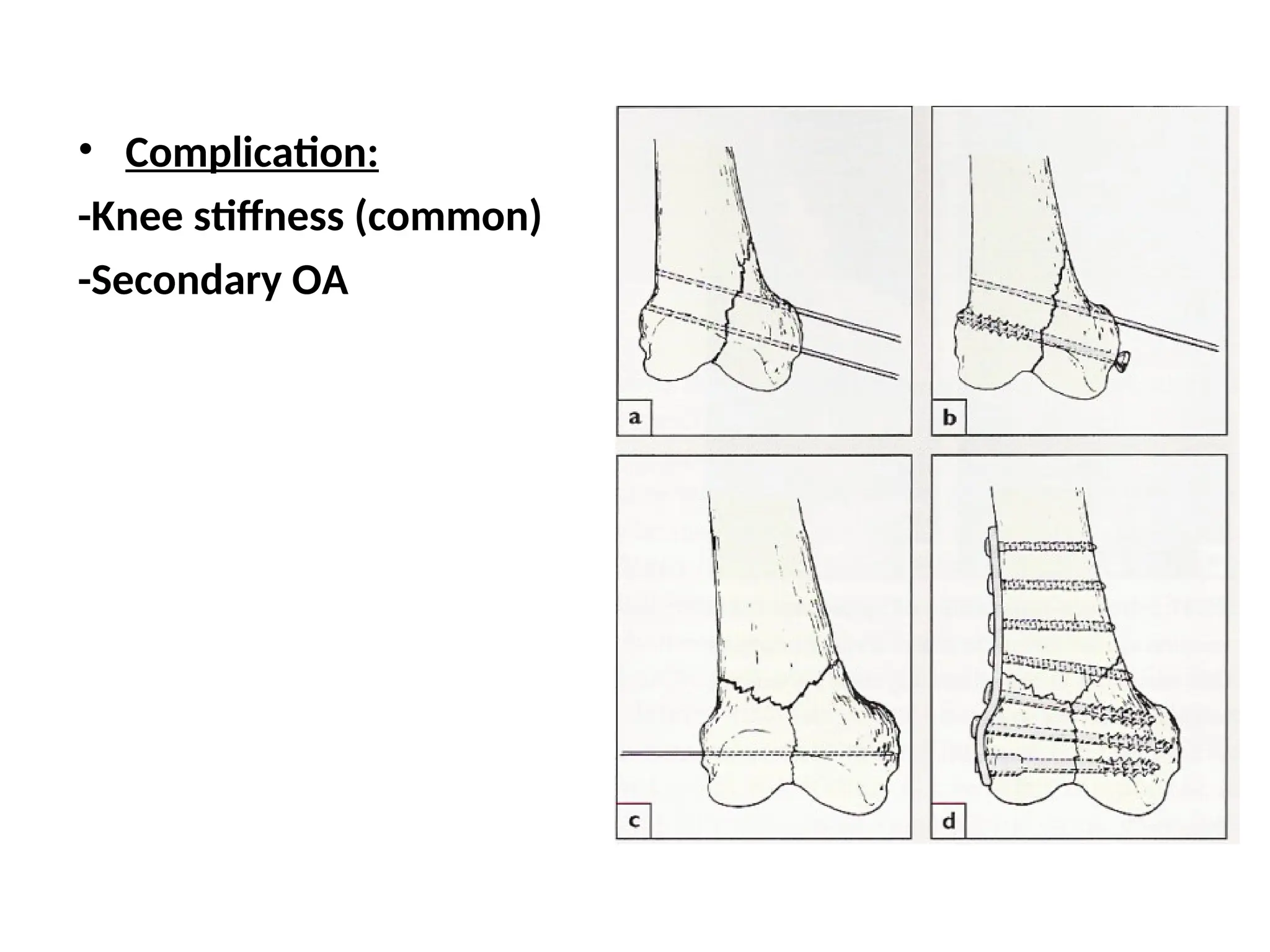 • Complication:

-Knee stiffness (common)

-Secondary OA

a

b

c

d