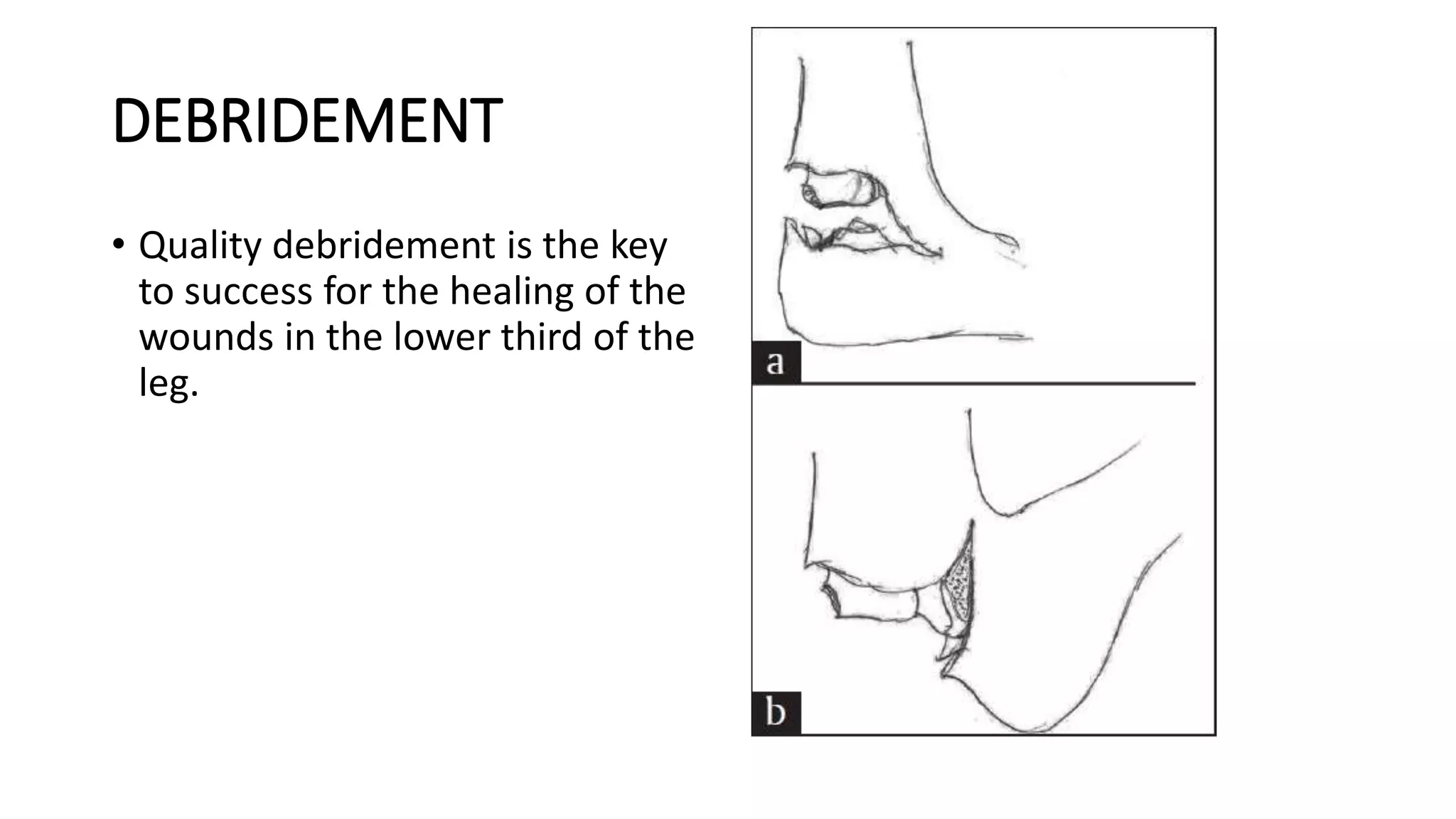 DEBRIDEMENT

• Quality debridement is the key to success for the healing of the wounds in the lower third of the leg.

a

b