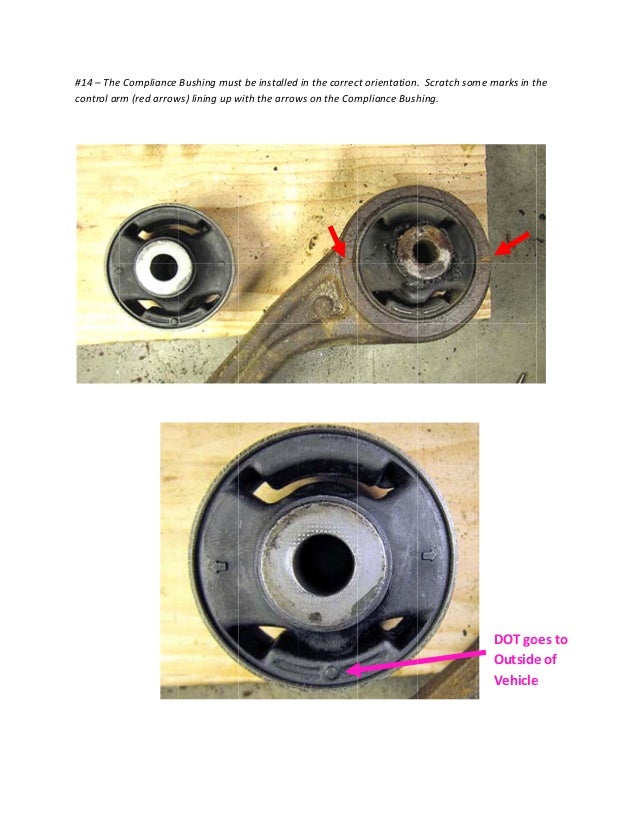 #14 – The Compliance Bushing must be installed in the correct orientation. Scratch some marks in the control arm (red arrows) lining up with the arrows on the Compliance Bushing.

DOT goes to Outside of Vehicle