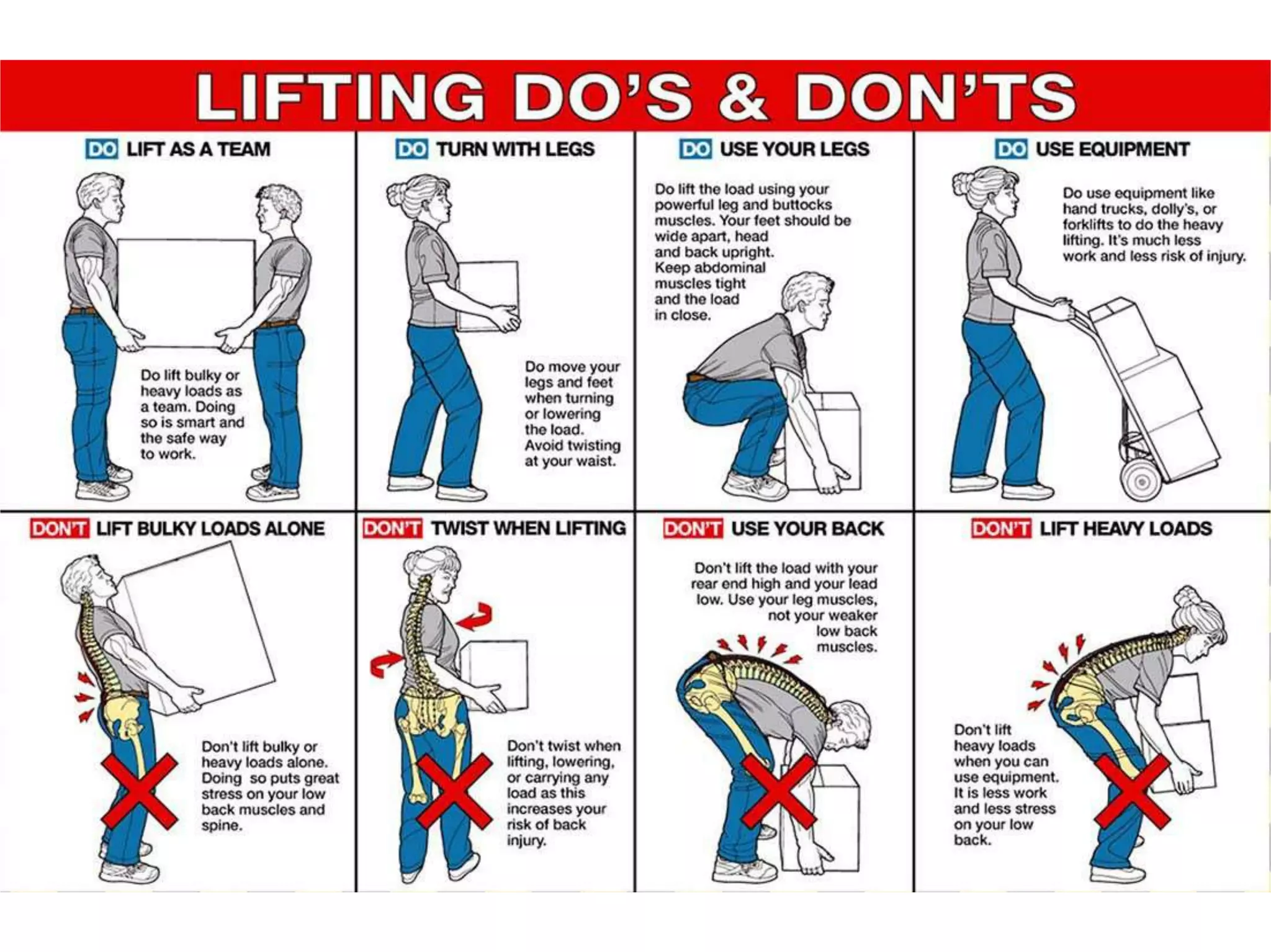 LIFTING DO'S & DON'TS

DO LIFT AS A TEAM

Do lift bulky or heavy loads as a team. Doing so is smart and the safe way to work.

DO TURN WITH LEGS

Do move your legs and feet when turning or lowering the load. Avoid twisting at your waist.

DO USE YOUR LEGS

Do lift the load using your powerful leg and buttocks muscles. Your feet should be wide apart, head and back upright. Keep abdominal muscles tight and the load in close.

DO USE EQUIPMENT

Do use equipment like hand trucks, dolly's, or forklifts to do the heavy lifting. It's much less work and less risk of injury.

DON'T LIFT BULKY LOADS ALONE

Don't lift bulky or heavy loads alone. Doing so puts great stress on your low back muscles and spine.

DON'T TWIST WHEN LIFTING

Don't twist when lifting, lowering, or carrying any load as this increases your risk of back injury.

DON'T USE YOUR BACK

Don't lift the load with your rear end high and your lead low. Use your leg muscles, not your weaker low back muscles.

DON'T LIFT HEAVY LOADS

Don't lift heavy loads when you can use equipment. It is less work and less stress on your low back.