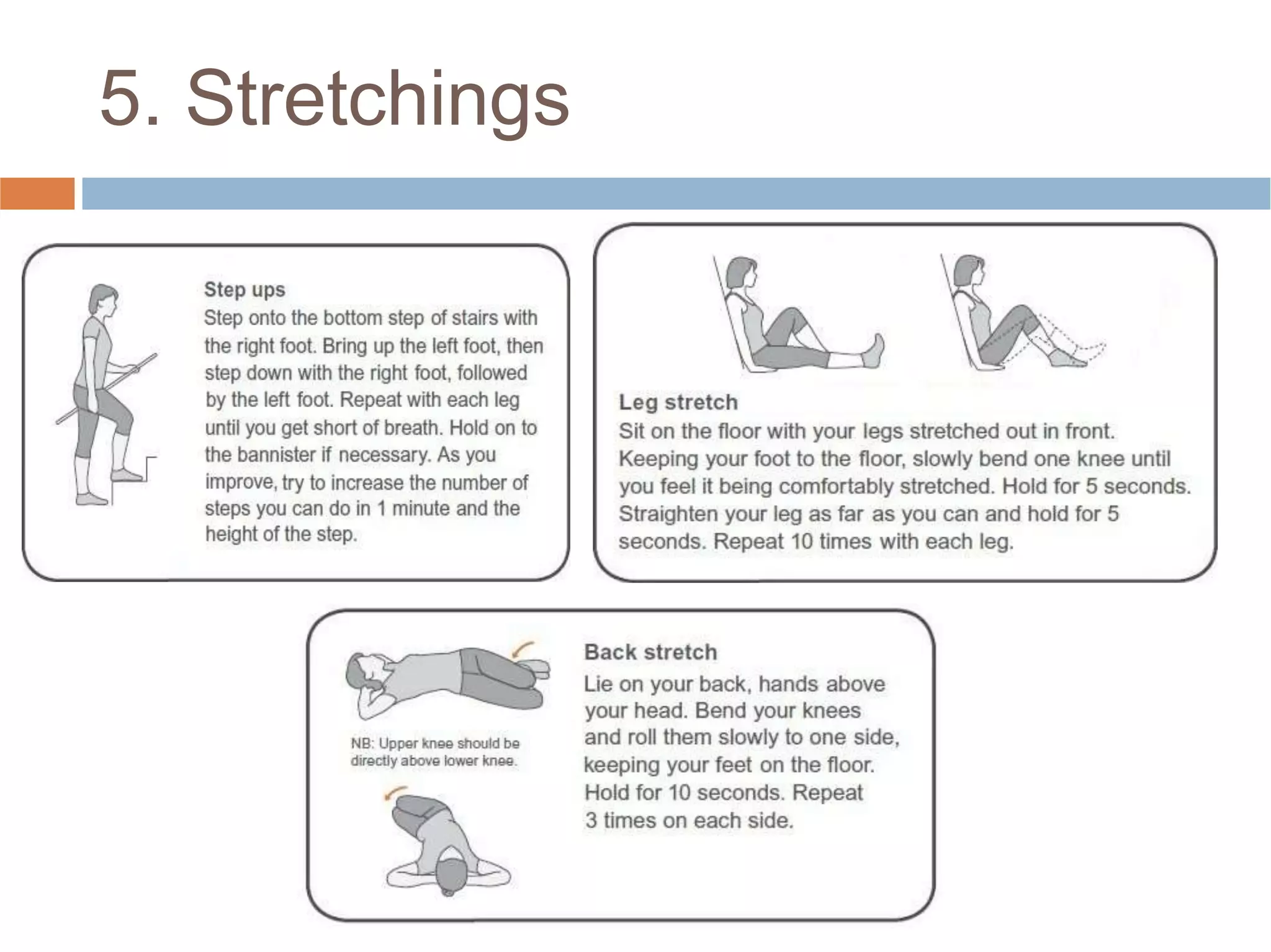 5. Stretchings

Step ups
Step onto the bottom step of stairs with the right foot. Bring up the left foot, then step down with the right foot, followed by the left foot. Repeat with each leg until you get short of breath. Hold on to the bannister if necessary. As you improve, try to increase the number of steps you can do in 1 minute and the height of the step.

Leg stretch
Sit on the floor with your legs stretched out in front. Keeping your foot to the floor, slowly bend one knee until you feel it being comfortably stretched. Hold for 5 seconds. Straighten your leg as far as you can and hold for 5 seconds. Repeat 10 times with each leg.

NB: Upper knee should be directly above lower knee.

Back stretch
Lie on your back, hands above your head. Bend your knees and roll them slowly to one side, keeping your feet on the floor. Hold for 10 seconds. Repeat 3 times on each side.