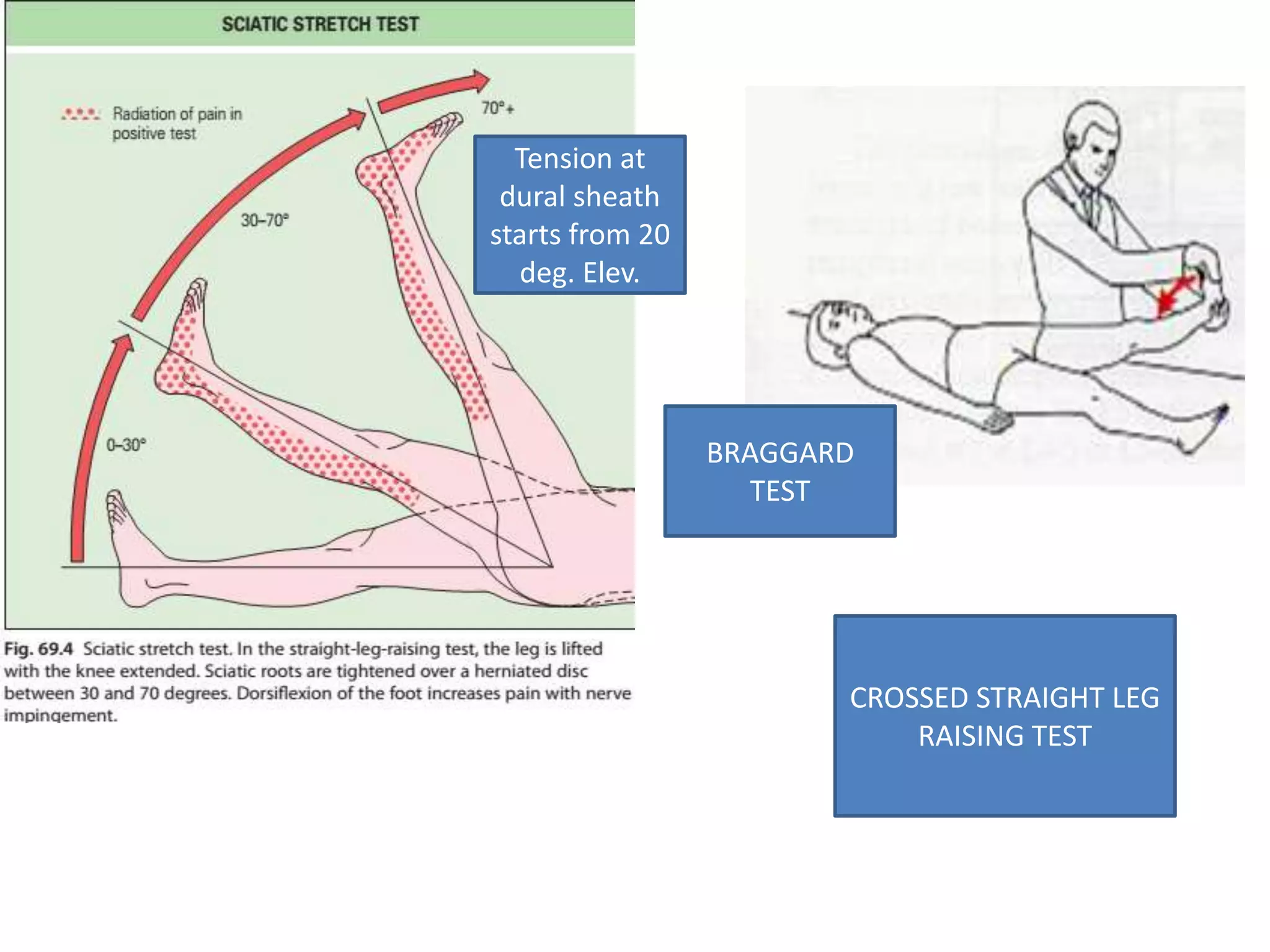 SCIATIC STRETCH TEST

Radiation of pain in positive test

70°+

30–70°

0–30°

Tension at dural sheath starts from 20 deg. Elev.

Fig. 69.4 Sciatic stretch test. In the straight-leg-raising test, the leg is lifted with the knee extended. Sciatic roots are tightened over a herniated disc between 30 and 70 degrees. Dorsiflexion of the foot increases pain with nerve impingement.

BRAGGARD TEST

CROSSED STRAIGHT LEG RAISING TEST