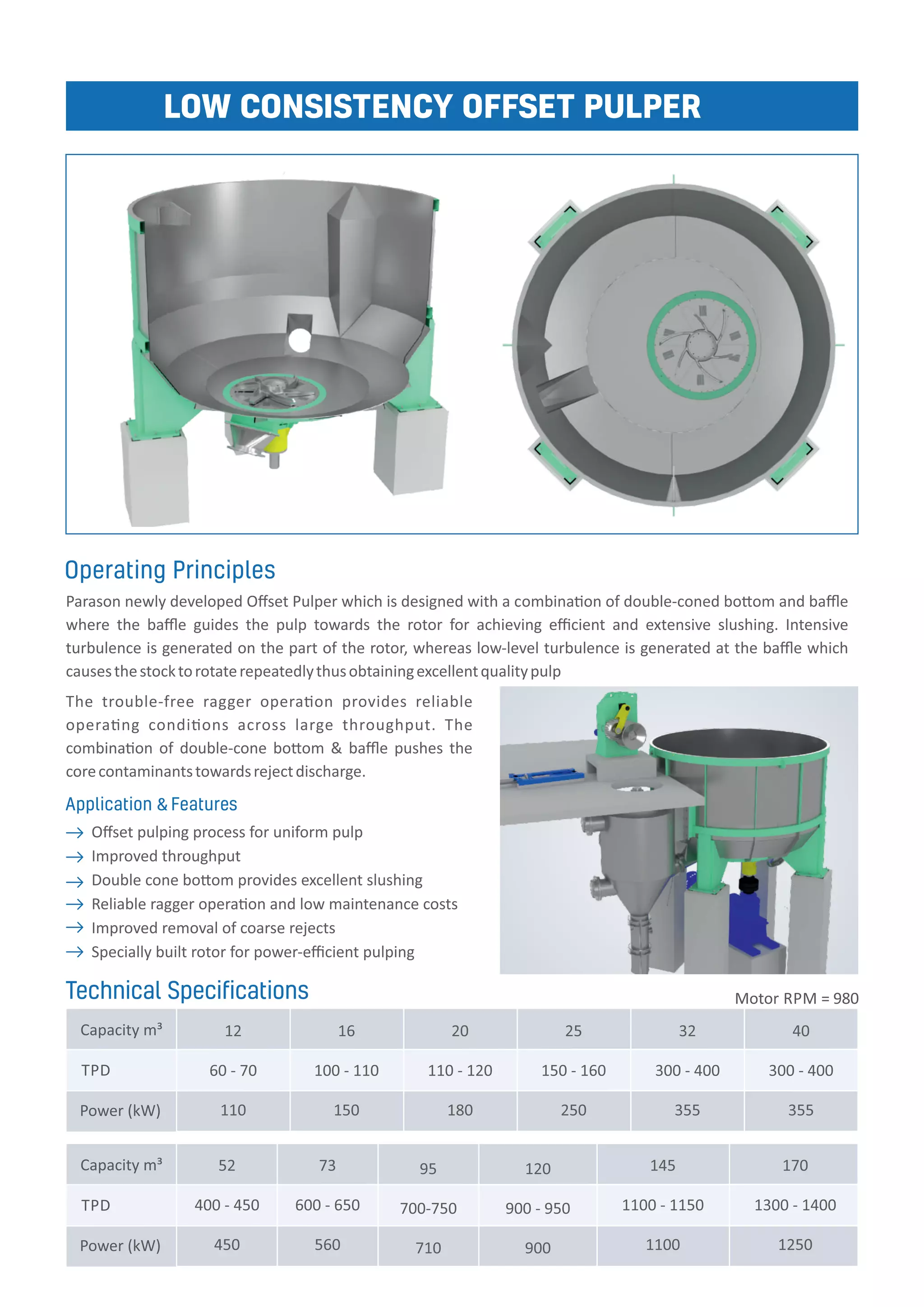 LOW CONSISTENCY OFFSET PULPER

Operating Principles

Parason newly developed Offset Pulper which is designed with a combination of double-coned bottom and baffle where the baffle guides the pulp towards the rotor for achieving efficient and extensive slushing. Intensive turbulence is generated on the part of the rotor, whereas low-level turbulence is generated at the baffle which causes the stock to rotate repeatedly thus obtaining excellent quality pulp

The trouble-free ragger operation provides reliable operating conditions across large throughput. The combination of double-cone bottom & baffle pushes the core contaminants towards reject discharge.

Application & Features

→ Offset pulping process for uniform pulp
→ Improved throughput
→ Double cone bottom provides excellent slushing
→ Reliable ragger operation and low maintenance costs
→ Improved removal of coarse rejects
→ Specially built rotor for power-efficient pulping

Technical Specifications

Motor RPM = 980

| Capacity m³ | 12 | 16 | 20 | 25 | 32 | 40 |
|---|---|---|---|---|---|---|
| TPD | 60 - 70 | 100 - 110 | 110 - 120 | 150 - 160 | 300 - 400 | 300 - 400 |
| Power (kW) | 110 | 150 | 180 | 250 | 355 | 355 |

| Capacity m³ | 52 | 73 | 95 | 120 | 145 | 170 |
|---|---|---|---|---|---|---|
| TPD | 400 - 450 | 600 - 650 | 700-750 | 900 - 950 | 1100 - 1150 | 1300 - 1400 |
| Power (kW) | 450 | 560 | 710 | 900 | 1100 | 1250 |