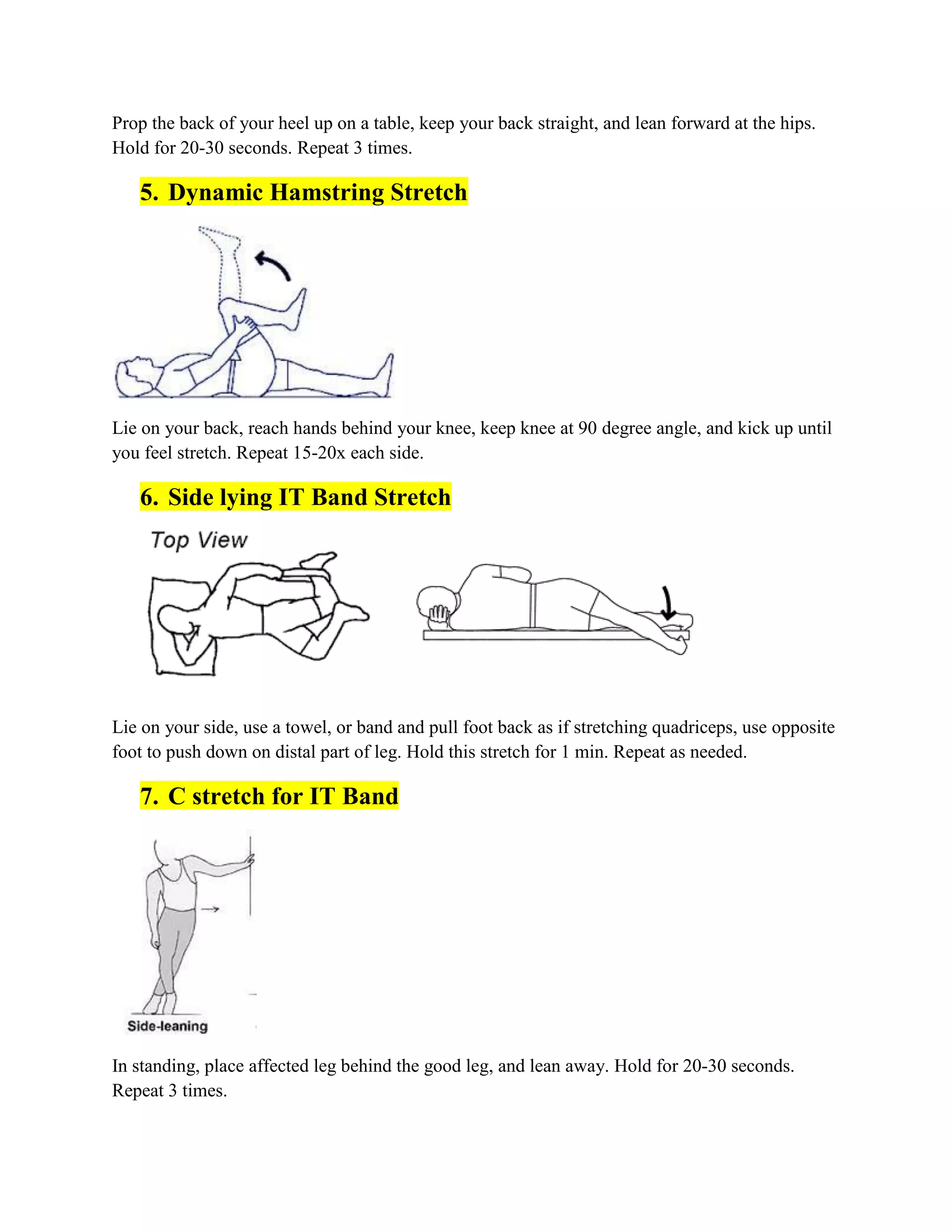 Prop the back of your heel up on a table, keep your back straight, and lean forward at the hips. Hold for 20-30 seconds. Repeat 3 times.

5. Dynamic Hamstring Stretch

Lie on your back, reach hands behind your knee, keep knee at 90 degree angle, and kick up until you feel stretch. Repeat 15-20x each side.

6. Side lying IT Band Stretch

Top View

Lie on your side, use a towel, or band and pull foot back as if stretching quadriceps, use opposite foot to push down on distal part of leg. Hold this stretch for 1 min. Repeat as needed.

7. C stretch for IT Band

Side-leaning

In standing, place affected leg behind the good leg, and lean away. Hold for 20-30 seconds. Repeat 3 times.