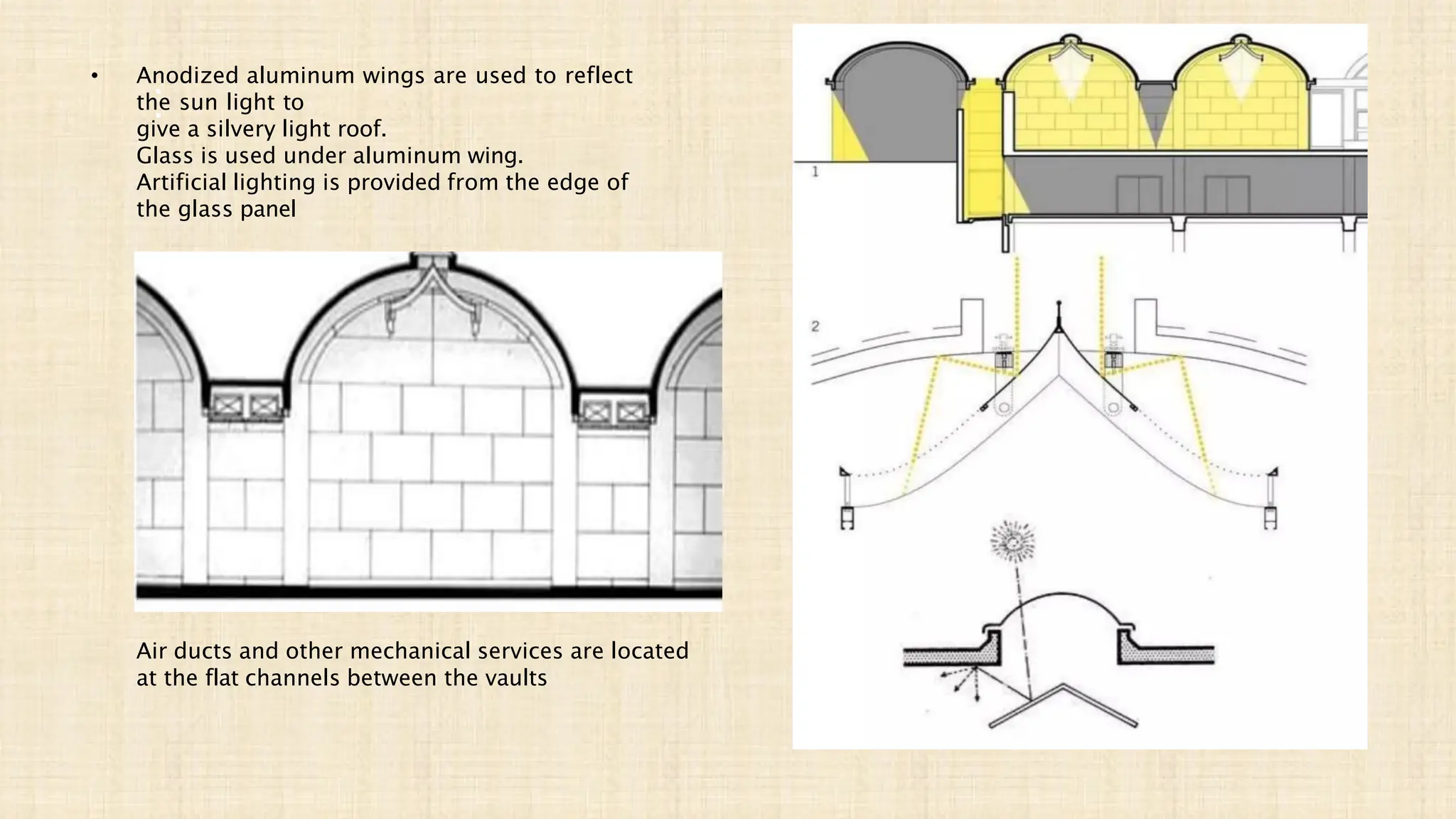 • Anodized aluminum wings are used to reflect the sun light to
give a silvery light roof.
Glass is used under aluminum wing.
Artificial lighting is provided from the edge of the glass panel

Air ducts and other mechanical services are located at the flat channels between the vaults

1

2