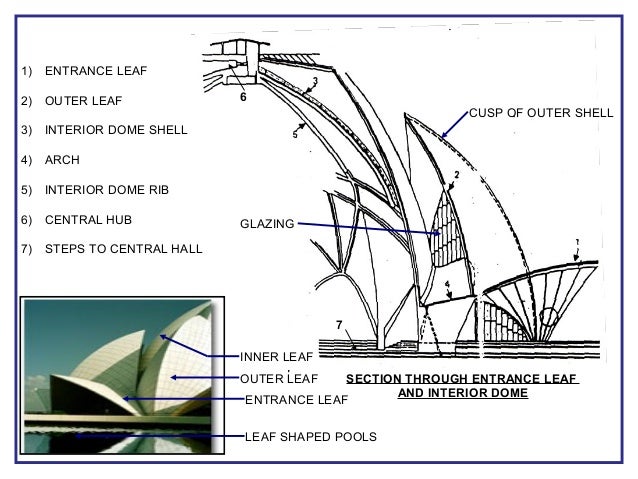 1) ENTRANCE LEAF

2) OUTER LEAF

3) INTERIOR DOME SHELL

4) ARCH

5) INTERIOR DOME RIB

6) CENTRAL HUB

7) STEPS TO CENTRAL HALL

6

3

5

CUSP OF OUTER SHELL

2

GLAZING

1

4

7

INNER LEAF

OUTER LEAF

ENTRANCE LEAF

LEAF SHAPED POOLS

SECTION THROUGH ENTRANCE LEAF AND INTERIOR DOME