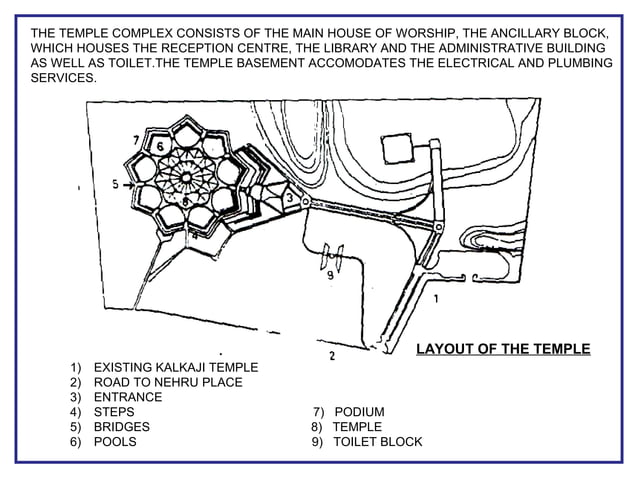 THE TEMPLE COMPLEX CONSISTS OF THE MAIN HOUSE OF WORSHIP, THE ANCILLARY BLOCK, WHICH HOUSES THE RECEPTION CENTRE, THE LIBRARY AND THE ADMINISTRATIVE BUILDING AS WELL AS TOILET.THE TEMPLE BASEMENT ACCOMODATES THE ELECTRICAL AND PLUMBING SERVICES.

7
6
5
8
3
4
9
1
2

LAYOUT OF THE TEMPLE

1) EXISTING KALKAJI TEMPLE
2) ROAD TO NEHRU PLACE
3) ENTRANCE
4) STEPS
5) BRIDGES
6) POOLS
7) PODIUM
8) TEMPLE
9) TOILET BLOCK