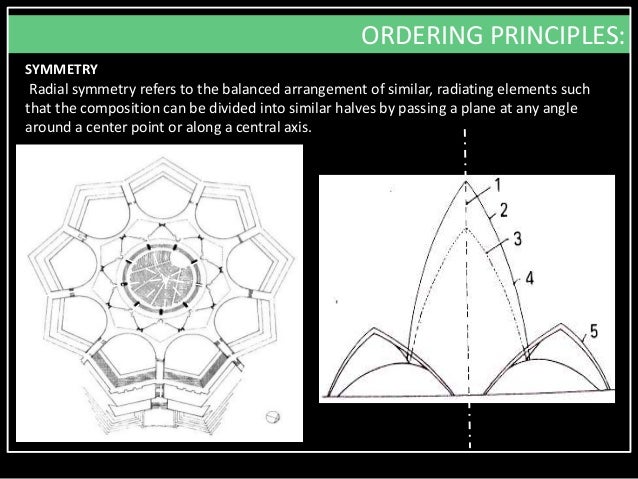 ORDERING PRINCIPLES:

SYMMETRY

Radial symmetry refers to the balanced arrangement of similar, radiating elements such that the composition can be divided into similar halves by passing a plane at any angle around a center point or along a central axis.

1
2
3
4
5