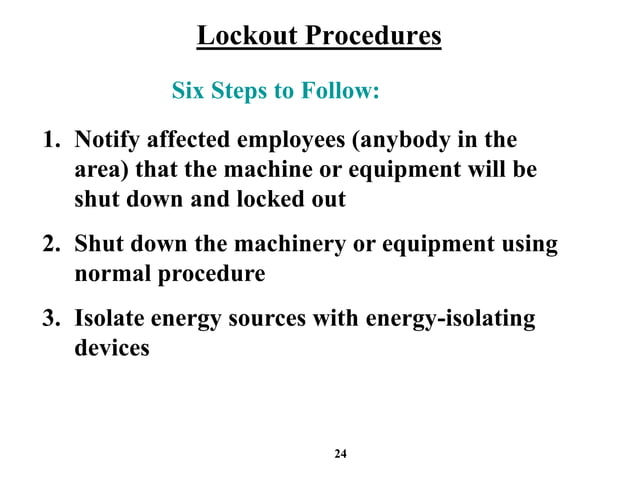 Lockout Procedures

Six Steps to Follow:

1. Notify affected employees (anybody in the area) that the machine or equipment will be shut down and locked out

2. Shut down the machinery or equipment using normal procedure

3. Isolate energy sources with energy-isolating devices

24