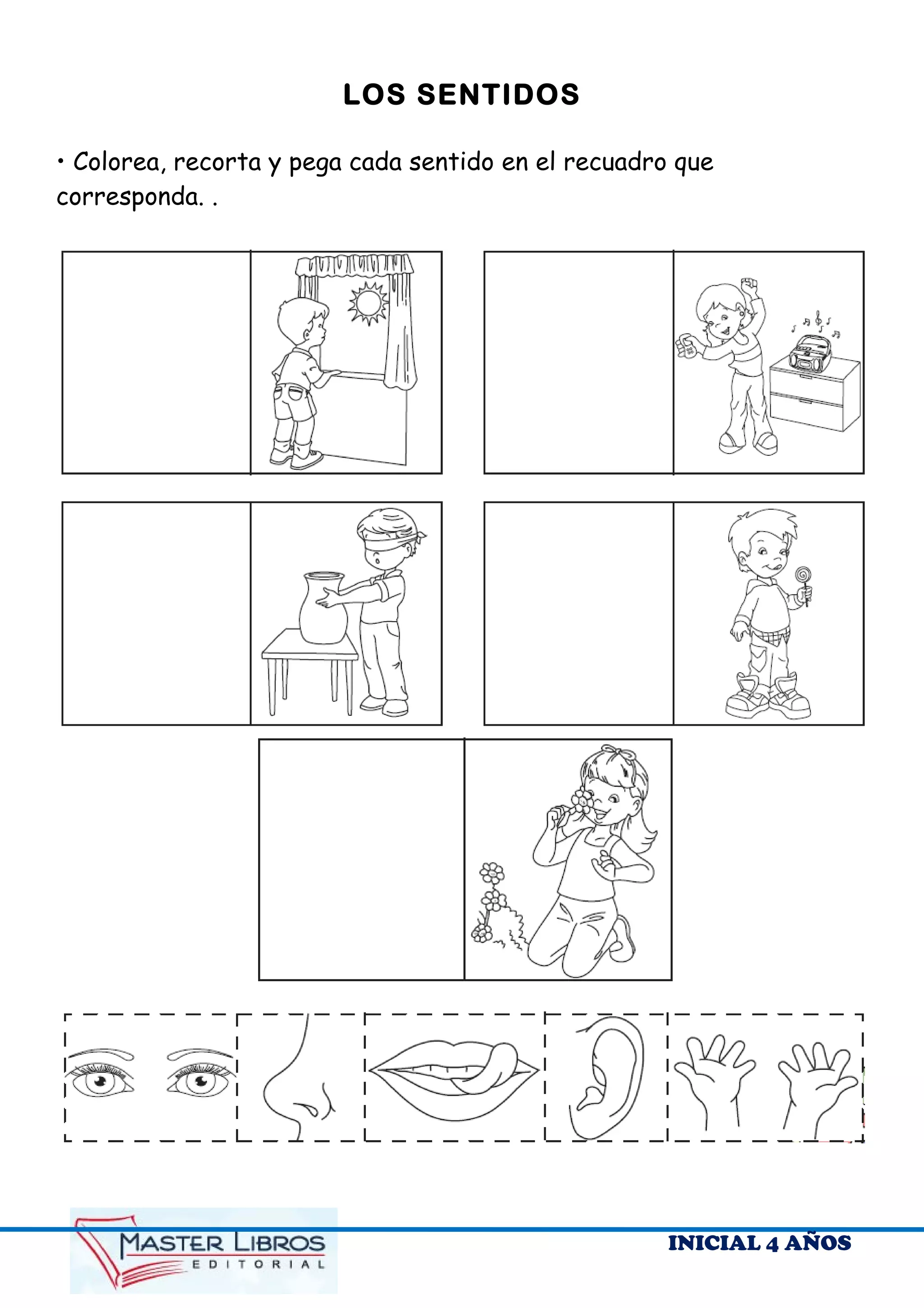 LOS SENTIDOS

• Colorea, recorta y pega cada sentido en el recuadro que corresponda. .

MASTER LIBROS EDITORIAL

INICIAL 4 AÑOS