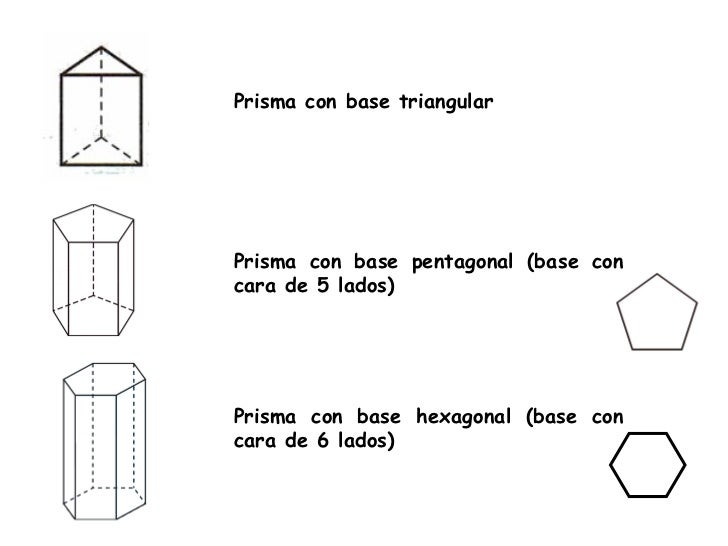 Prisma con base triangular

Prisma con base pentagonal (base con cara de 5 lados)

Prisma con base hexagonal (base con cara de 6 lados)