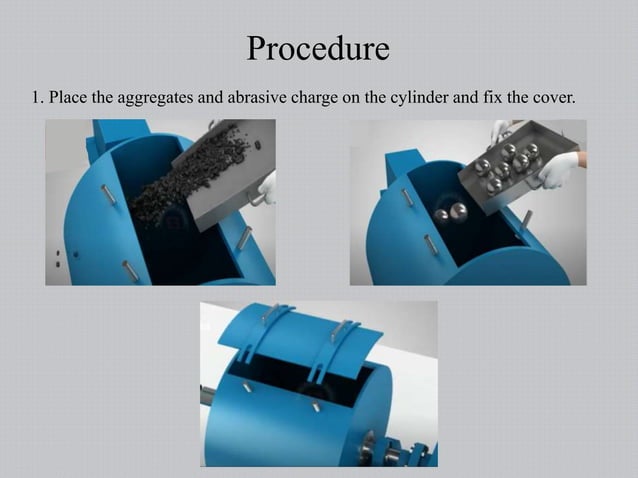 Procedure

1. Place the aggregates and abrasive charge on the cylinder and fix the cover.