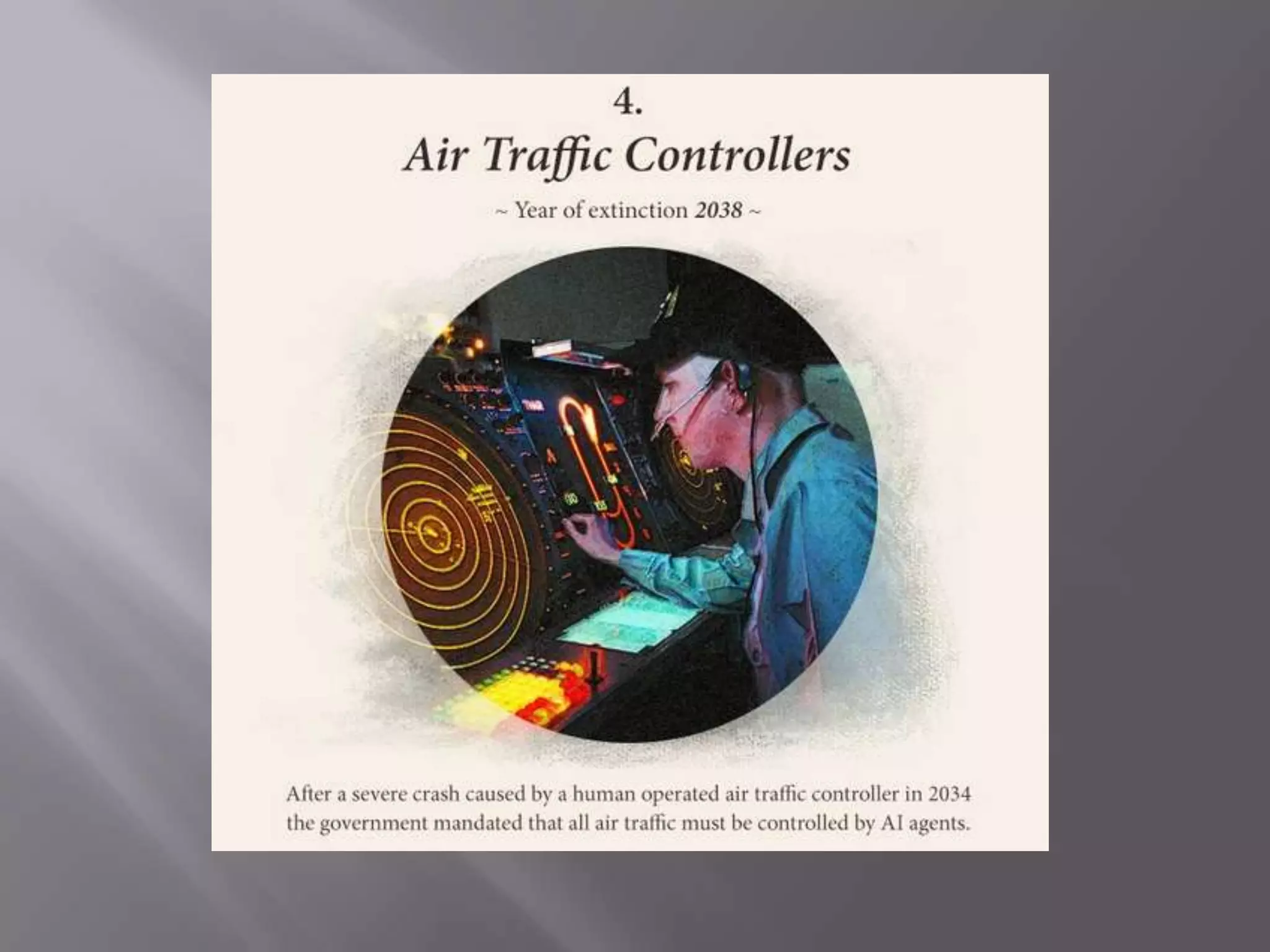 4.

Air Traffic Controllers

~ Year of extinction 2038 ~

After a severe crash caused by a human operated air traffic controller in 2034 the government mandated that all air traffic must be controlled by AI agents.