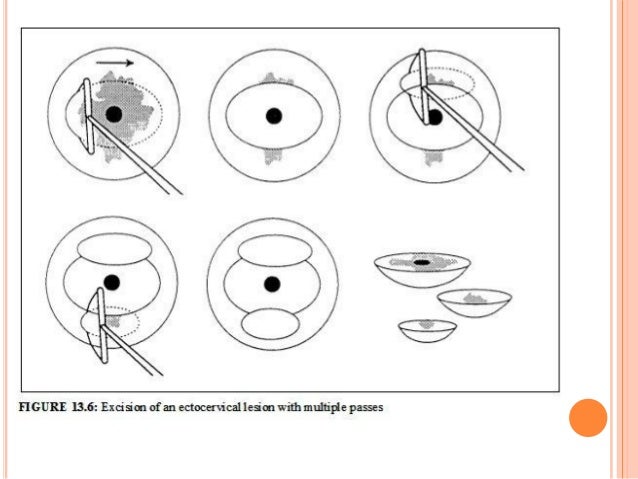 FIGURE 13.6: Excision of an ectocervical lesion with multiple passes