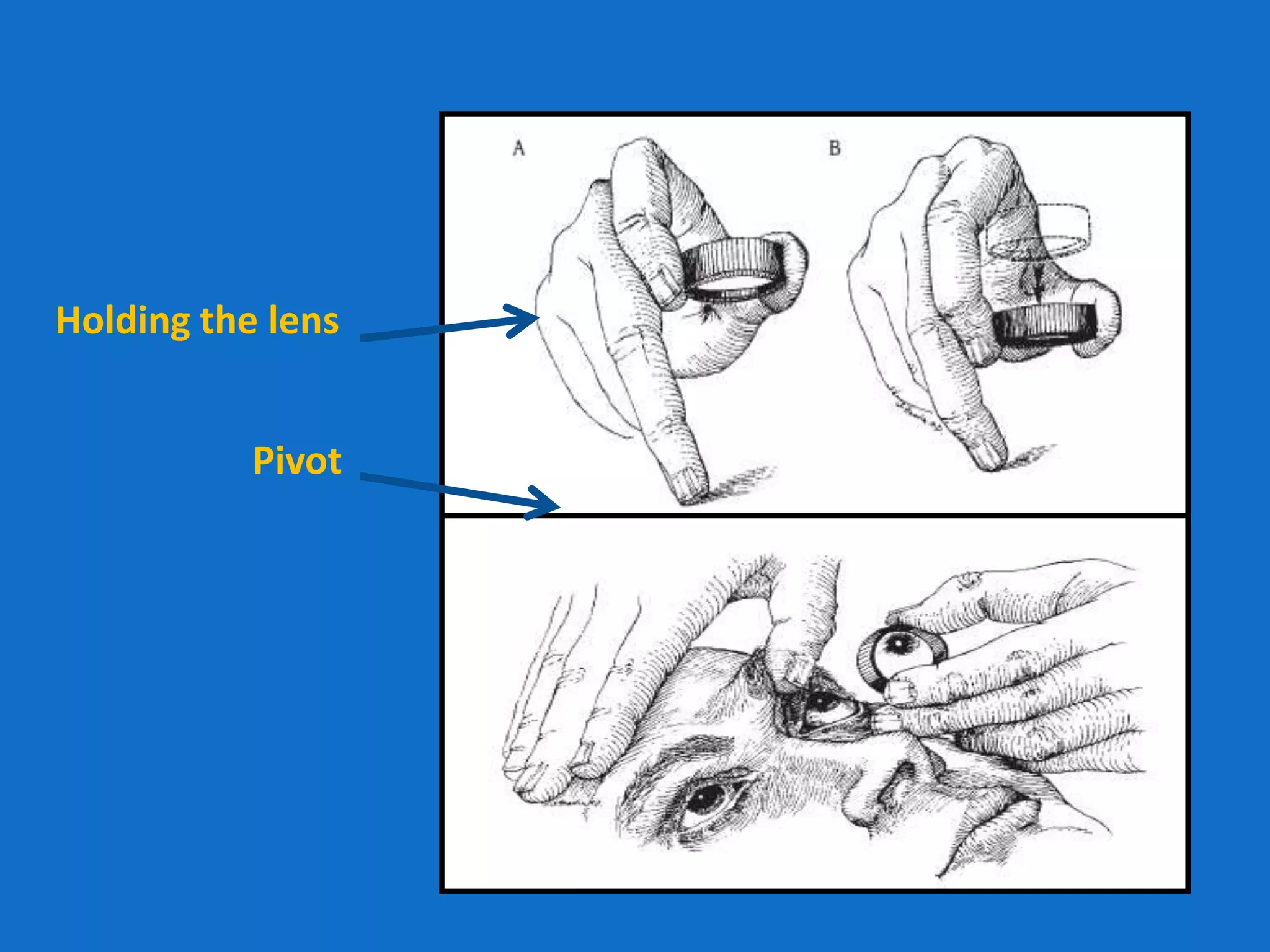 Holding the lens

Pivot

A

B