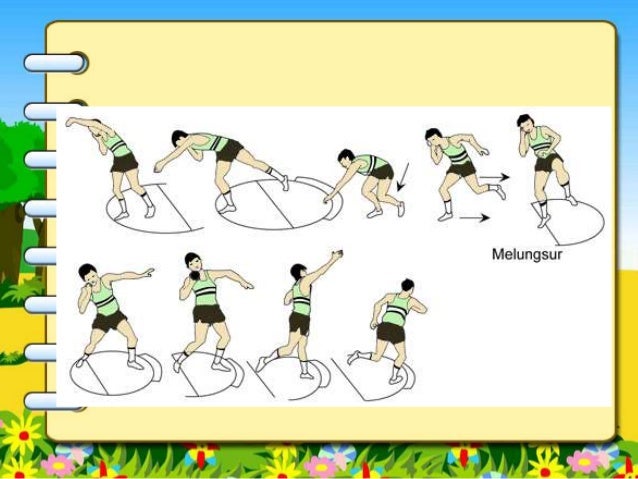 Melungsur