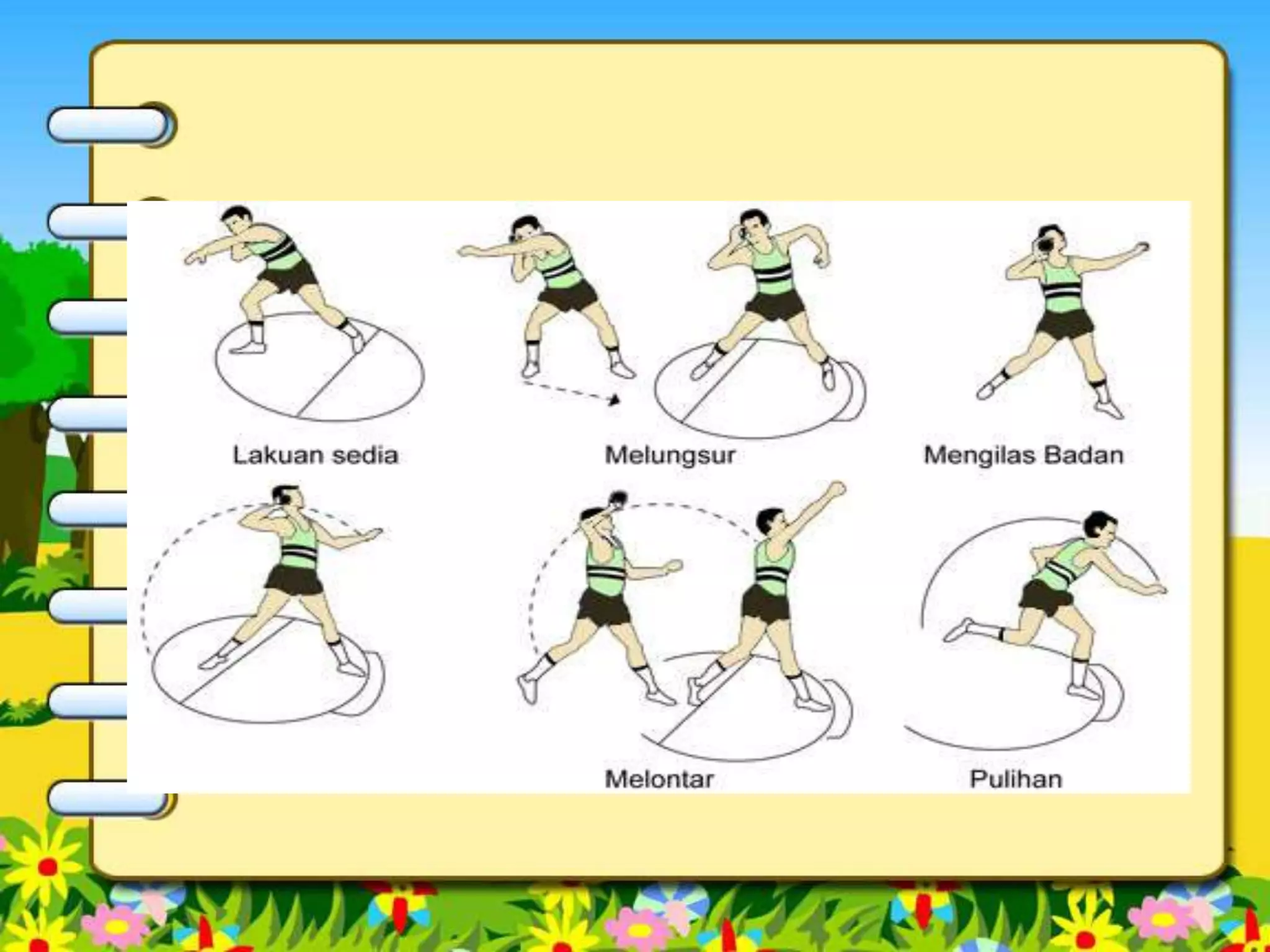 Lakuan sedia

Melungsur

Mengilas Badan

Melontar

Pulihan