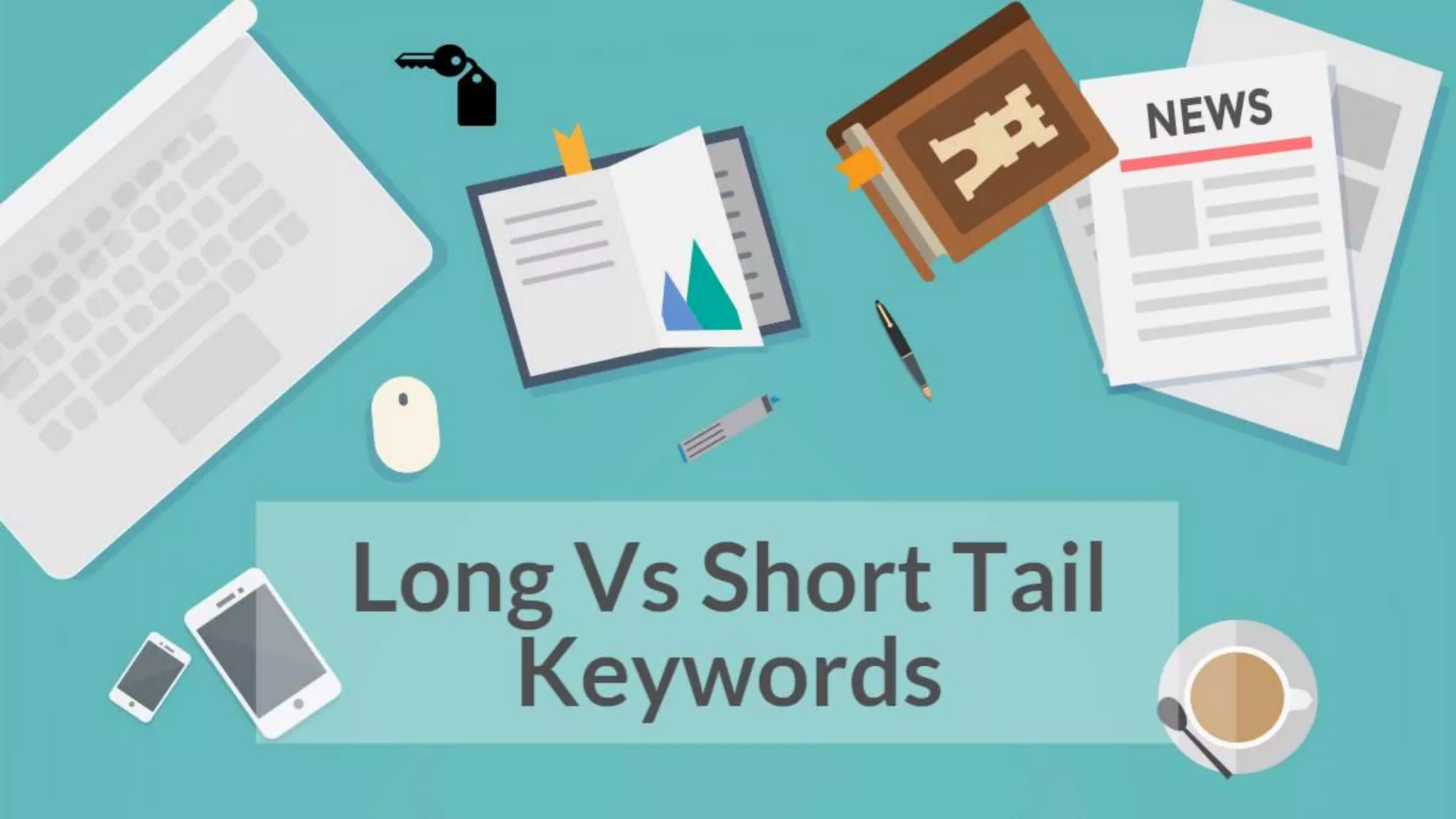 NEWS

Long Vs Short Tail Keywords