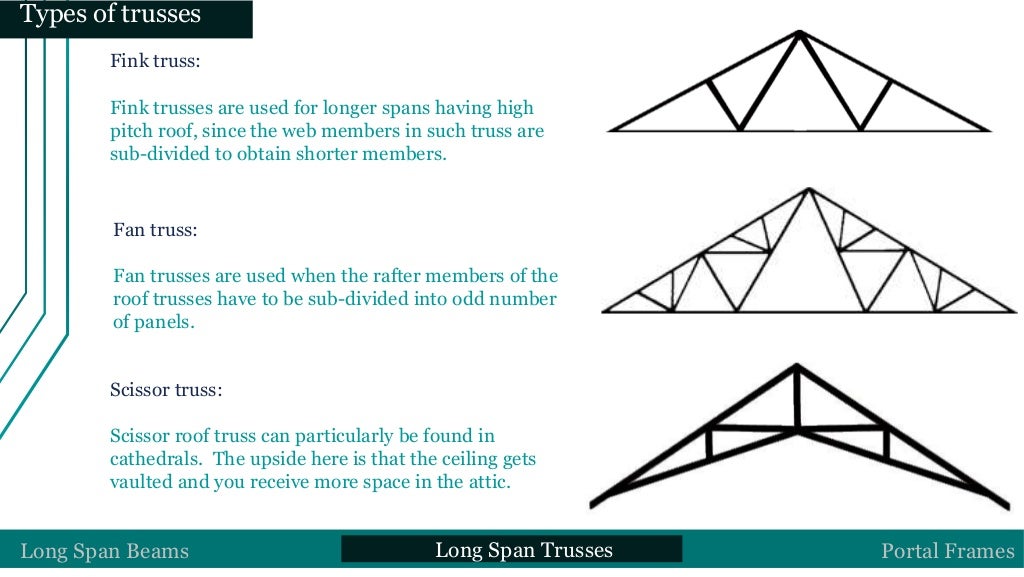 Types of trusses

Fink truss:

Fink trusses are used for longer spans having high pitch roof, since the web members in such truss are sub-divided to obtain shorter members.

Fan truss:

Fan trusses are used when the rafter members of the roof trusses have to be sub-divided into odd number of panels.

Scissor truss:

Scissor roof truss can particularly be found in cathedrals. The upside here is that the ceiling gets vaulted and you receive more space in the attic.

Long Span Beams

Long Span Trusses

Portal Frames