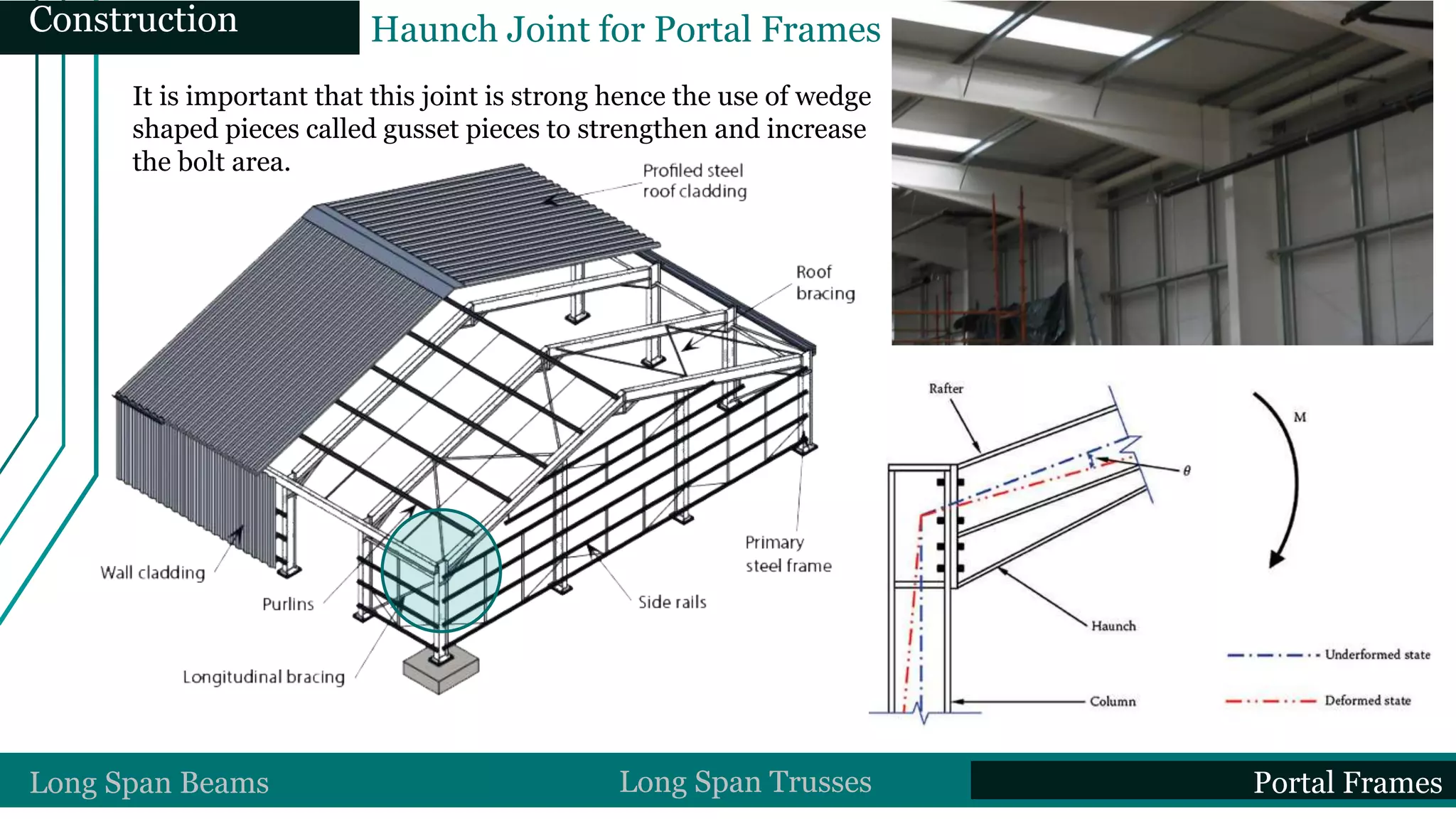 Construction

Haunch Joint for Portal Frames

It is important that this joint is strong hence the use of wedge shaped pieces called gusset pieces to strengthen and increase the bolt area.

Profiled steel roof cladding

Roof bracing

Primary steel frame

Side rails

Wall cladding

Purlins

Longitudinal bracing

Rafter

M

$\theta$

Haunch

Column

Underformed state

Deformed state

Long Span Beams

Long Span Trusses

Portal Frames