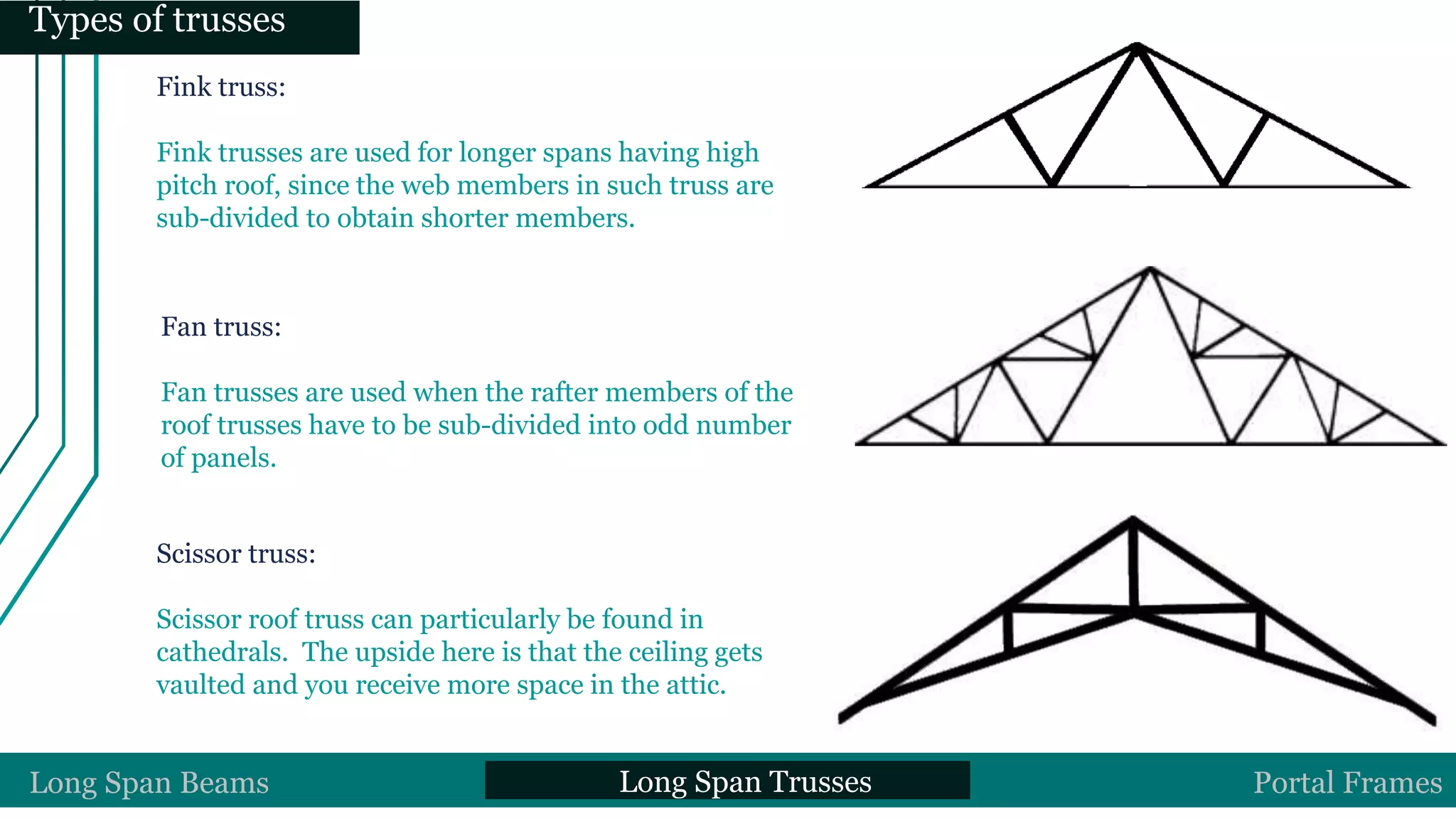 Types of trusses

Fink truss:

Fink trusses are used for longer spans having high pitch roof, since the web members in such truss are sub-divided to obtain shorter members.

Fan truss:

Fan trusses are used when the rafter members of the roof trusses have to be sub-divided into odd number of panels.

Scissor truss:

Scissor roof truss can particularly be found in cathedrals. The upside here is that the ceiling gets vaulted and you receive more space in the attic.

Long Span Beams

Long Span Trusses

Portal Frames